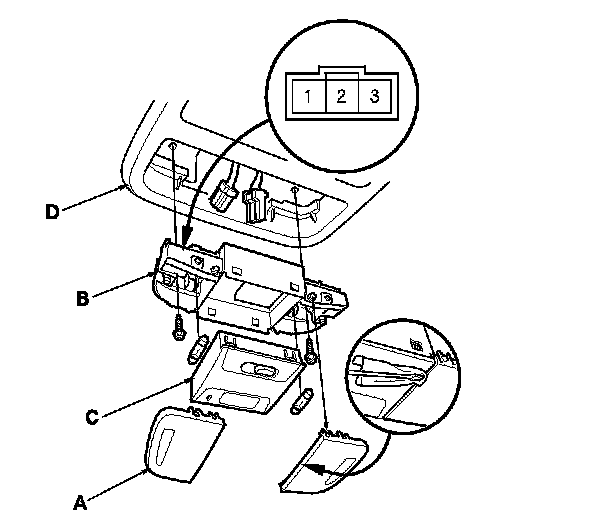 1
2
3
D
B
C
A