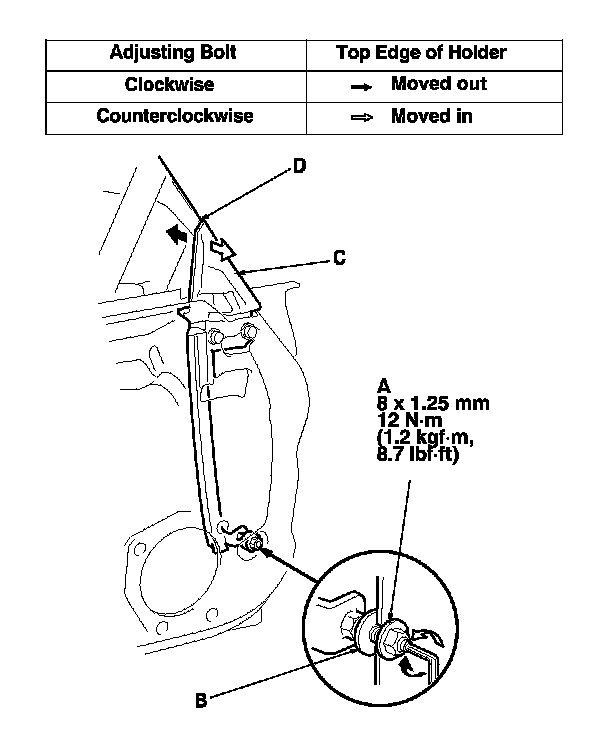 | Adjusting Bolt | Top Edge of Holder |
|---|---|
| Clockwise | → Moved out |
| Counterclockwise | ⇨ Moved in |

D

C

A
8 x 1.25 mm
12 N·m
(1.2 kgf·m,
8.7 lbf·ft)

B