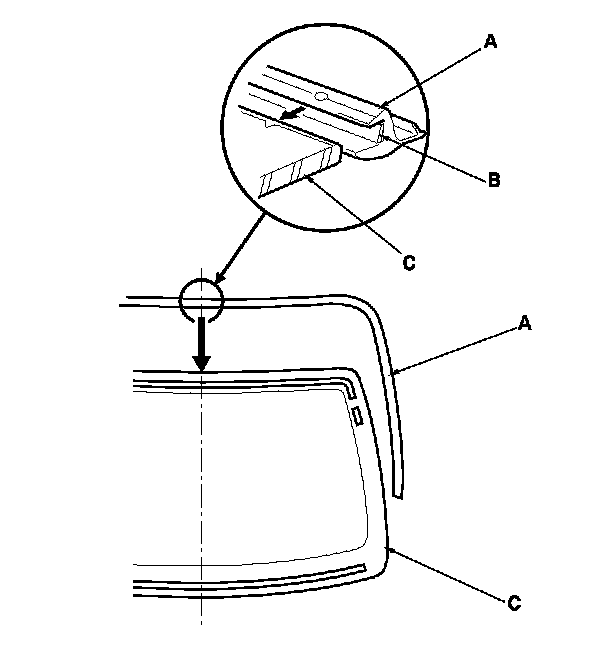 A
B
C
A
C