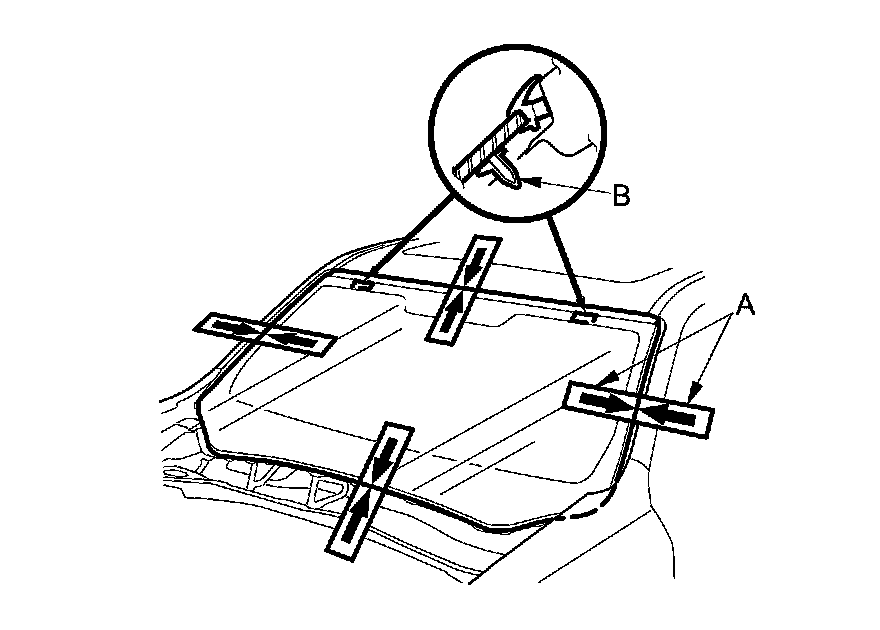 B

A