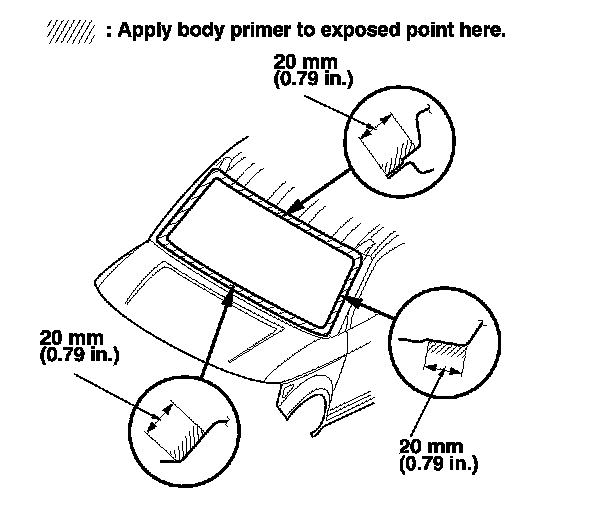 : Apply body primer to exposed point here.

20 mm
(0.79 in.)

20 mm
(0.79 in.)

20 mm
(0.79 in.)