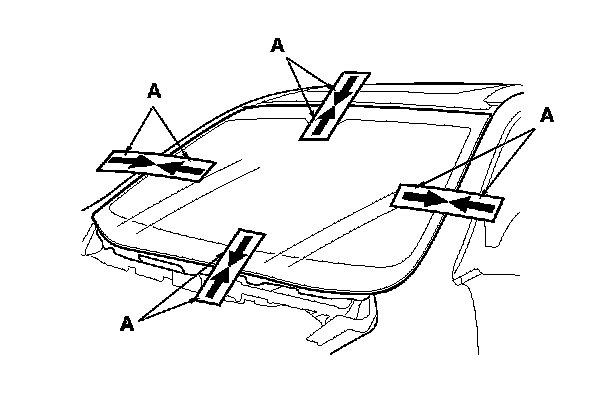 A
A
A
A