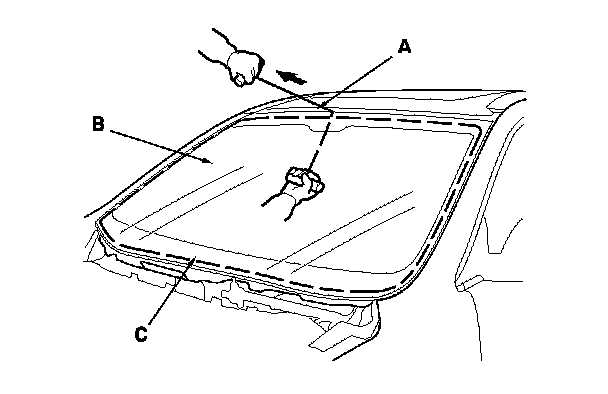 A
B
C