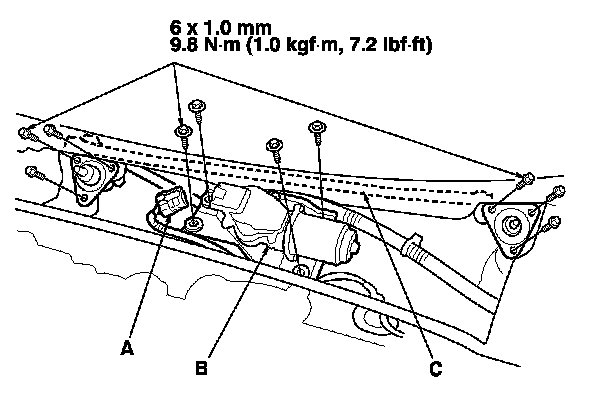 6 x 1.0 mm
9.8 N·m (1.0 kgf·m, 7.2 lbf·ft)

A

B

C