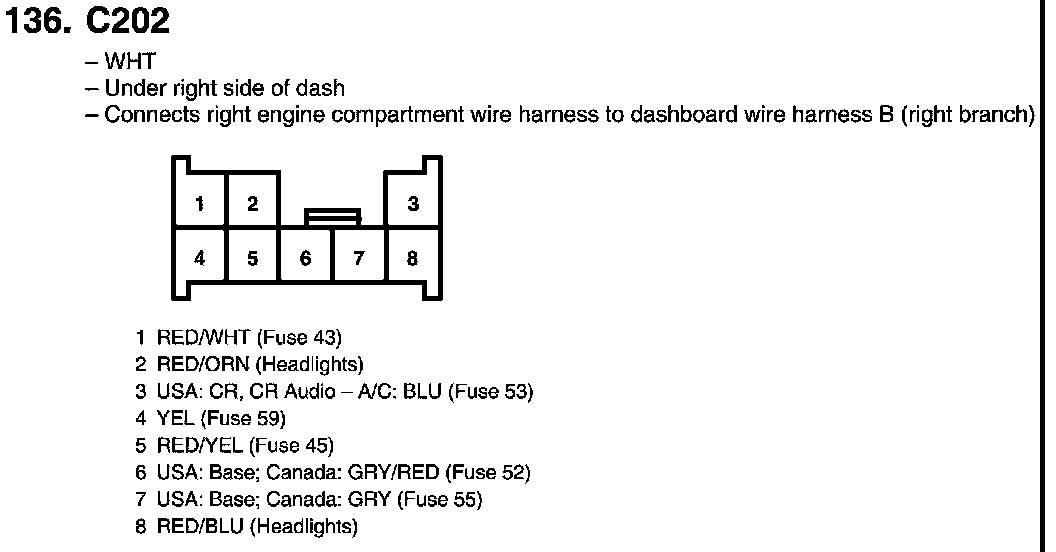 136. C202

– WHT
– Under right side of dash
– Connects right engine compartment wire harness to dashboard wire harness B (right branch)

1
2
3
4
5
6
7
8

1 RED/WHT (Fuse 43)
2 RED/ORN (Headlights)
3 USA: CR, CR Audio – A/C: BLU (Fuse 53)
4 YEL (Fuse 59)
5 RED/YEL (Fuse 45)
6 USA: Base; Canada: GRY/RED (Fuse 52)
7 USA: Base; Canada: GRY (Fuse 55)
8 RED/BLU (Headlights)