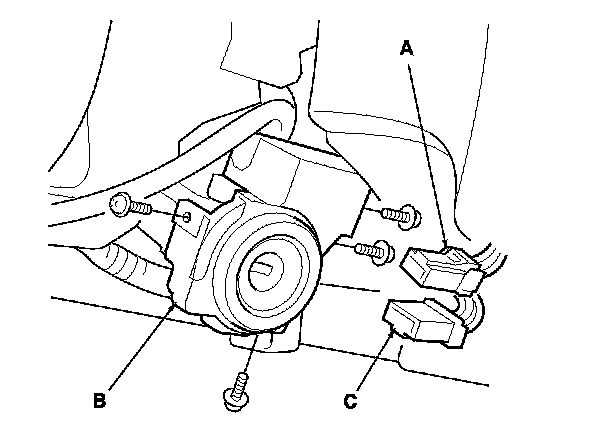 A
B
C