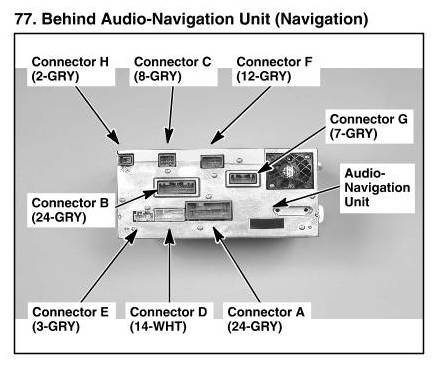 77. Behind Audio-Navigation Unit (Navigation)

Connector H (2-GRY)

Connector C (8-GRY)

Connector F (12-GRY)

Connector G (7-GRY)

Audio-Navigation Unit

Connector B (24-GRY)

Connector E (3-GRY)

Connector D (14-WHT)

Connector A (24-GRY)