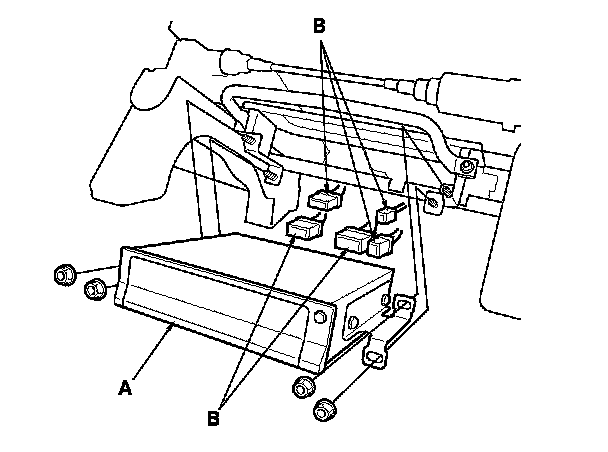 B
A
B