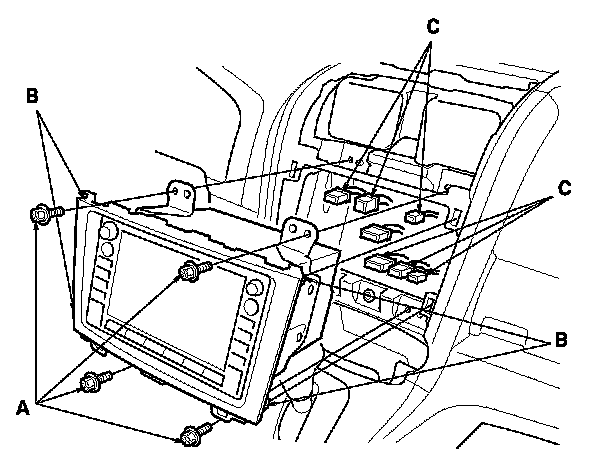 C
B
C
B
A