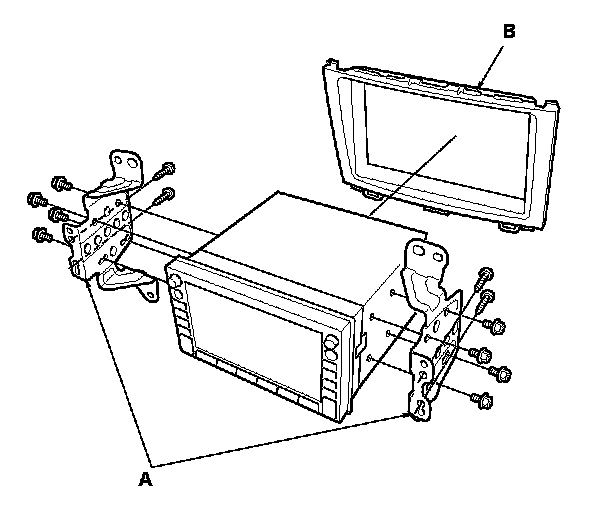 B

A