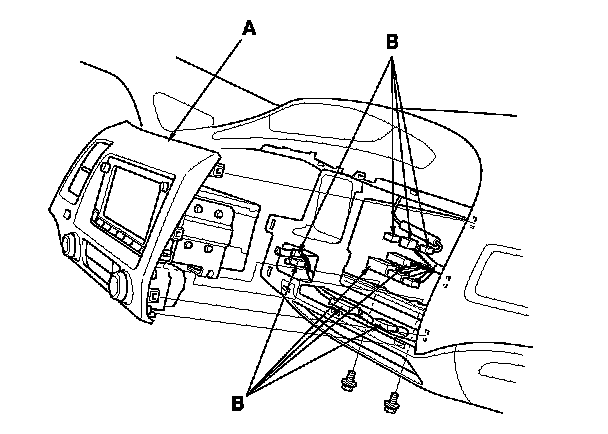 A
B
B