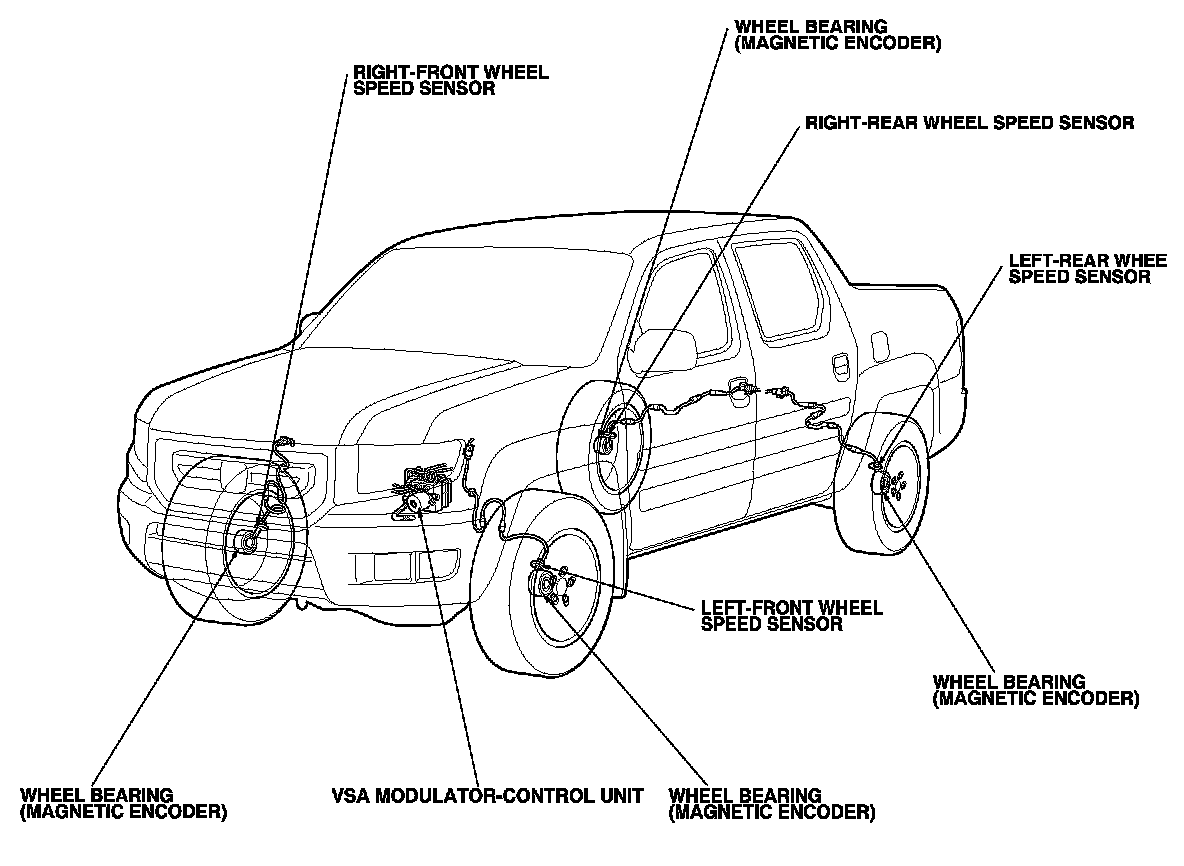 WHEEL BEARING
(MAGNETIC ENCODER)

RIGHT-FRONT WHEEL
SPEED SENSOR

RIGHT-REAR WHEEL SPEED SENSOR

LEFT-REAR WHEE
SPEED SENSOR

LEFT-FRONT WHEEL
SPEED SENSOR

WHEEL BEARING
(MAGNETIC ENCODER)

WHEEL BEARING
(MAGNETIC ENCODER)

VSA MODULATOR-CONTROL UNIT

WHEEL BEARING
(MAGNETIC ENCODER)