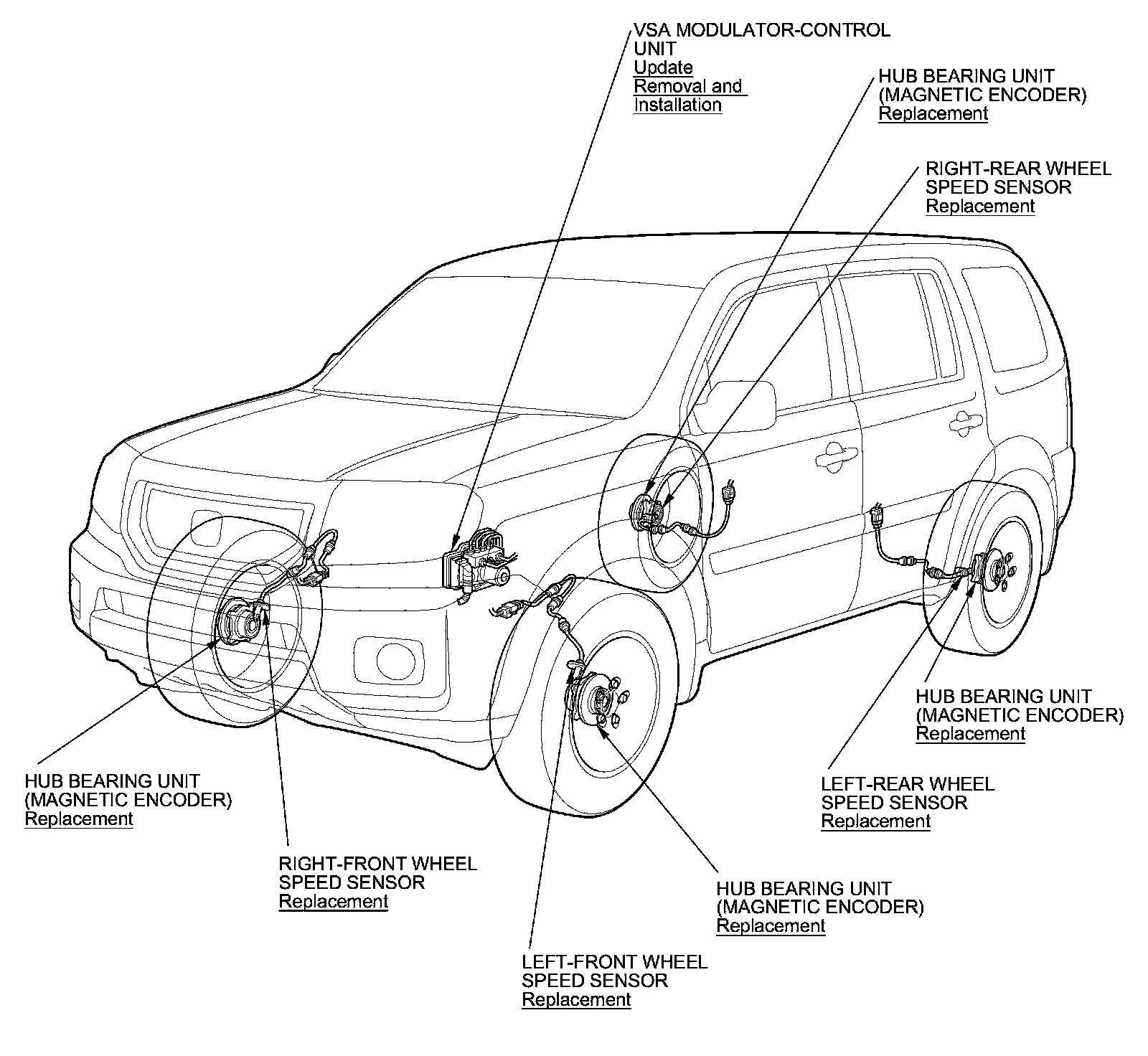 VSA MODULATOR-CONTROL UNIT
Update
Removal and Installation

HUB BEARING UNIT (MAGNETIC ENCODER)
Replacement

RIGHT-REAR WHEEL SPEED SENSOR
Replacement

HUB BEARING UNIT (MAGNETIC ENCODER)
Replacement

LEFT-REAR WHEEL SPEED SENSOR
Replacement

HUB BEARING UNIT (MAGNETIC ENCODER)
Replacement

RIGHT-FRONT WHEEL SPEED SENSOR
Replacement

HUB BEARING UNIT (MAGNETIC ENCODER)
Replacement

LEFT-FRONT WHEEL SPEED SENSOR
Replacement