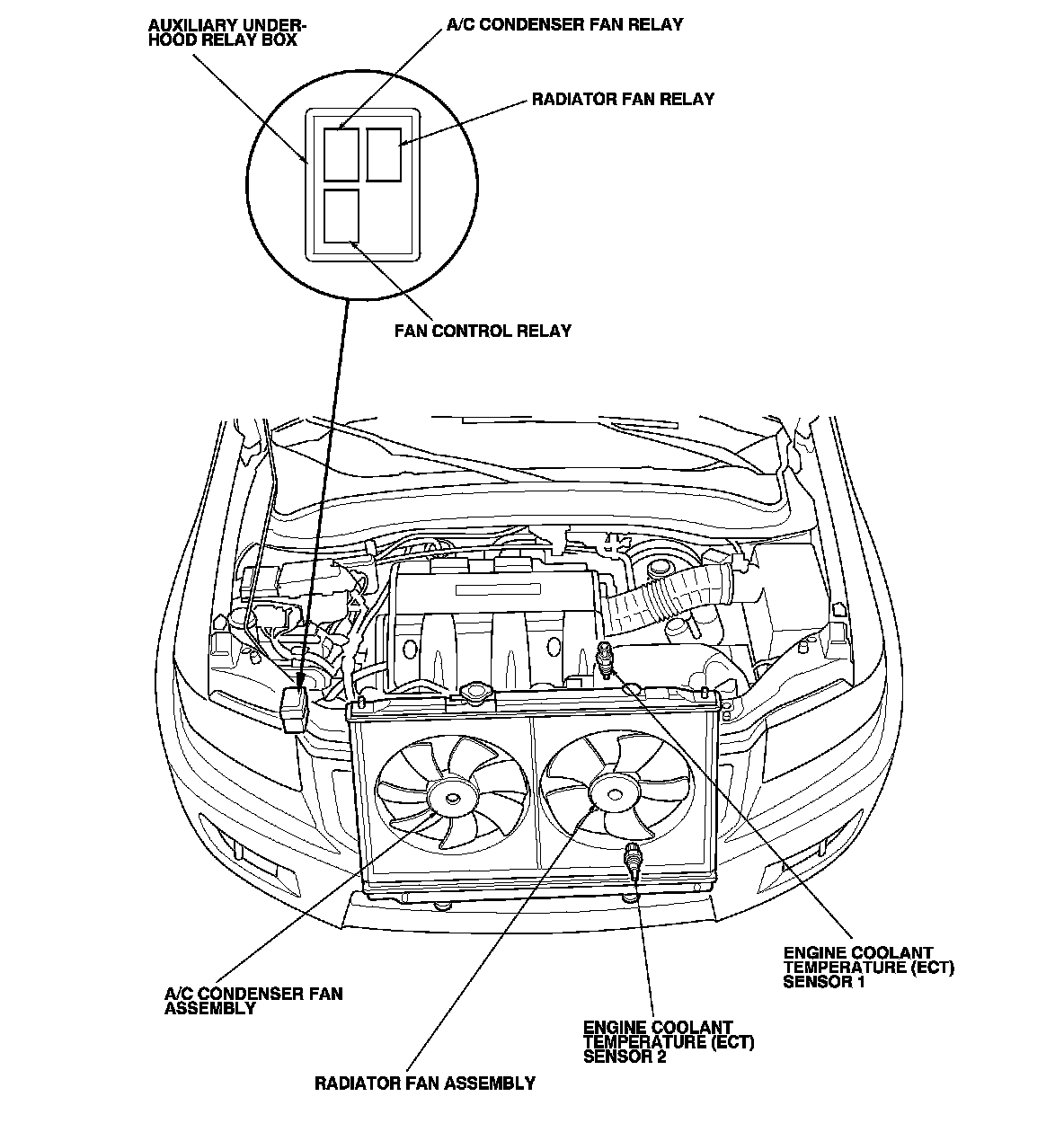 AUXILIARY UNDER-HOOD RELAY BOX

A/C CONDENSER FAN RELAY

RADIATOR FAN RELAY

FAN CONTROL RELAY

ENGINE COOLANT TEMPERATURE (ECT) SENSOR 1

A/C CONDENSER FAN ASSEMBLY

ENGINE COOLANT TEMPERATURE (ECT) SENSOR 2

RADIATOR FAN ASSEMBLY