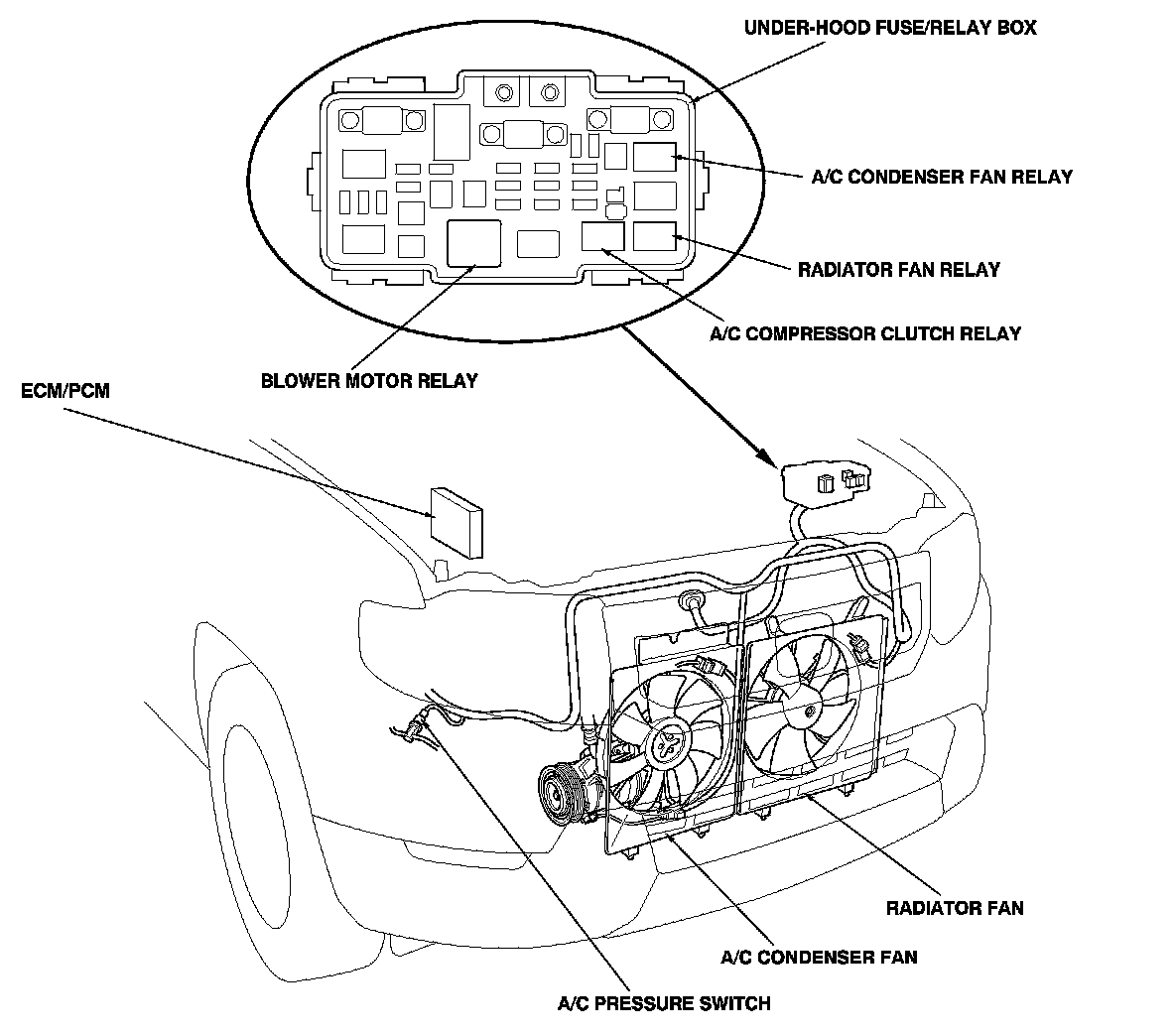 UNDER-HOOD FUSE/RELAY BOX

A/C CONDENSER FAN RELAY

RADIATOR FAN RELAY

A/C COMPRESSOR CLUTCH RELAY

BLOWER MOTOR RELAY

ECM/PCM

RADIATOR FAN

A/C CONDENSER FAN

A/C PRESSURE SWITCH