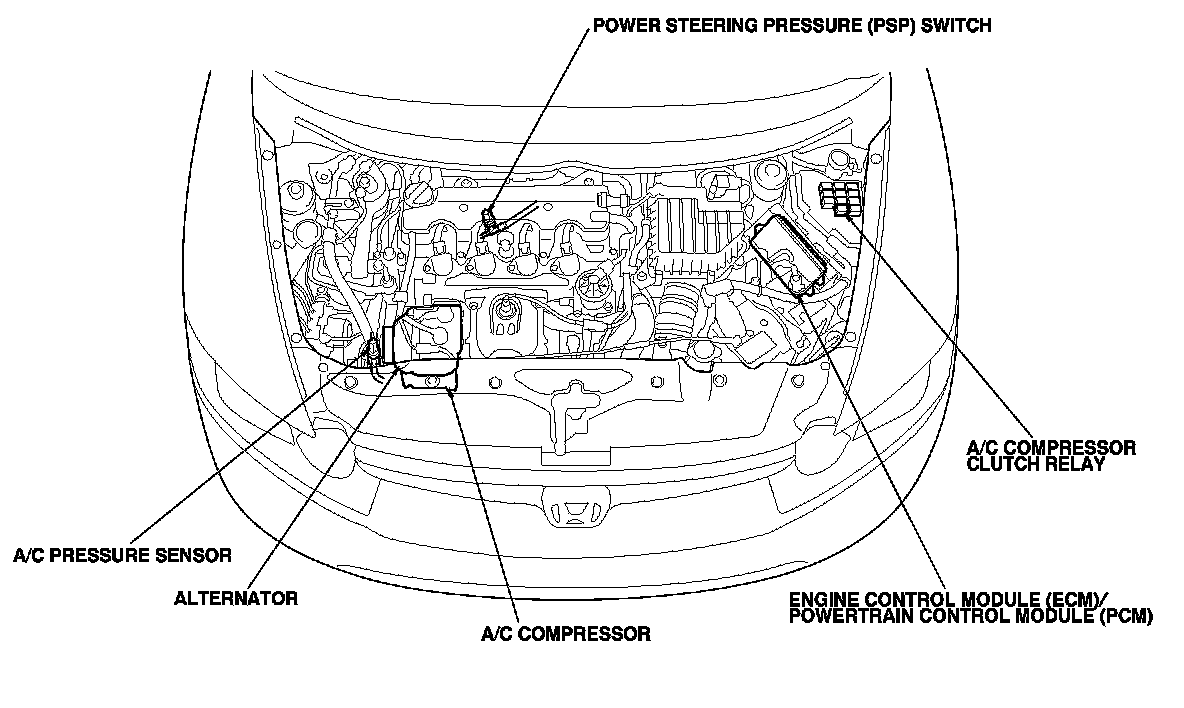 POWER STEERING PRESSURE (PSP) SWITCH

A/C COMPRESSOR CLUTCH RELAY

A/C PRESSURE SENSOR

ALTERNATOR

A/C COMPRESSOR

ENGINE CONTROL MODULE (ECM)/ POWERTRAIN CONTROL MODULE (PCM)