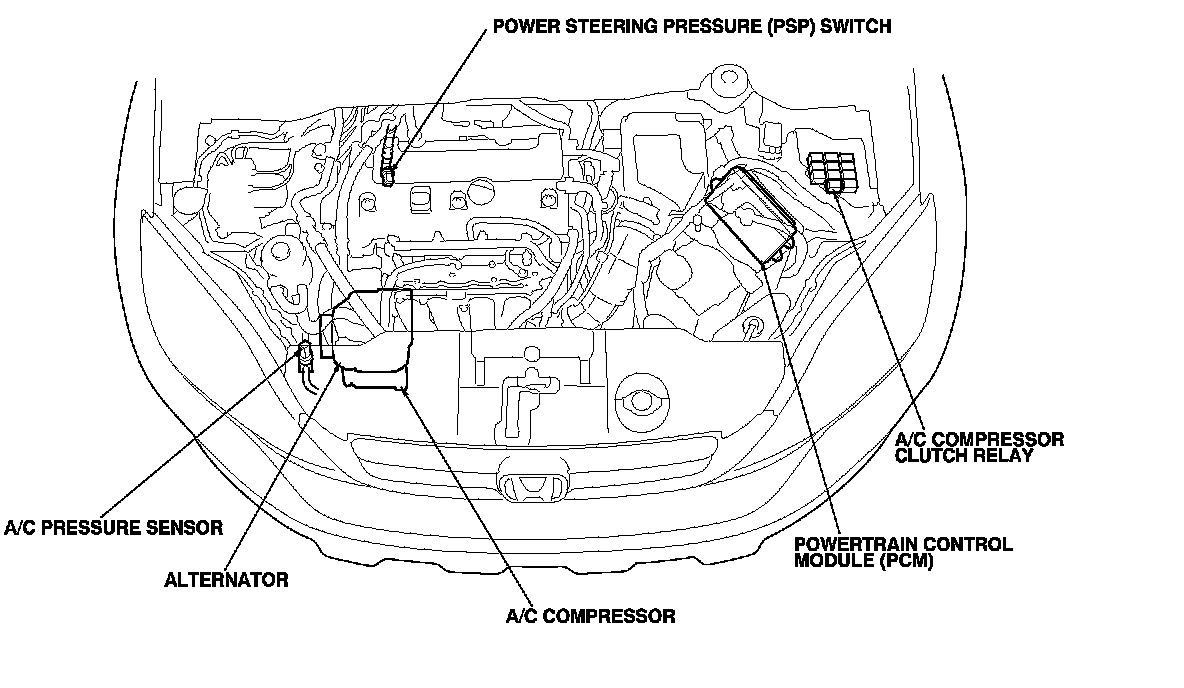 POWER STEERING PRESSURE (PSP) SWITCH

A/C COMPRESSOR CLUTCH RELAY

POWERTRAIN CONTROL MODULE (PCM)

A/C PRESSURE SENSOR

ALTERNATOR

A/C COMPRESSOR