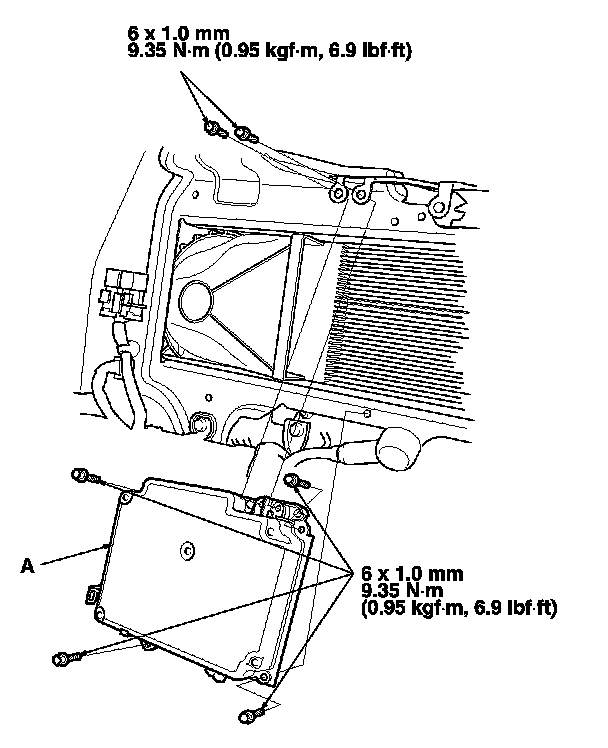 6 x 1.0 mm
9.35 N·m (0.95 kgf·m, 6.9 lbf·ft)

A

6 x 1.0 mm
9.35 N·m
(0.95 kgf·m, 6.9 lbf·ft)