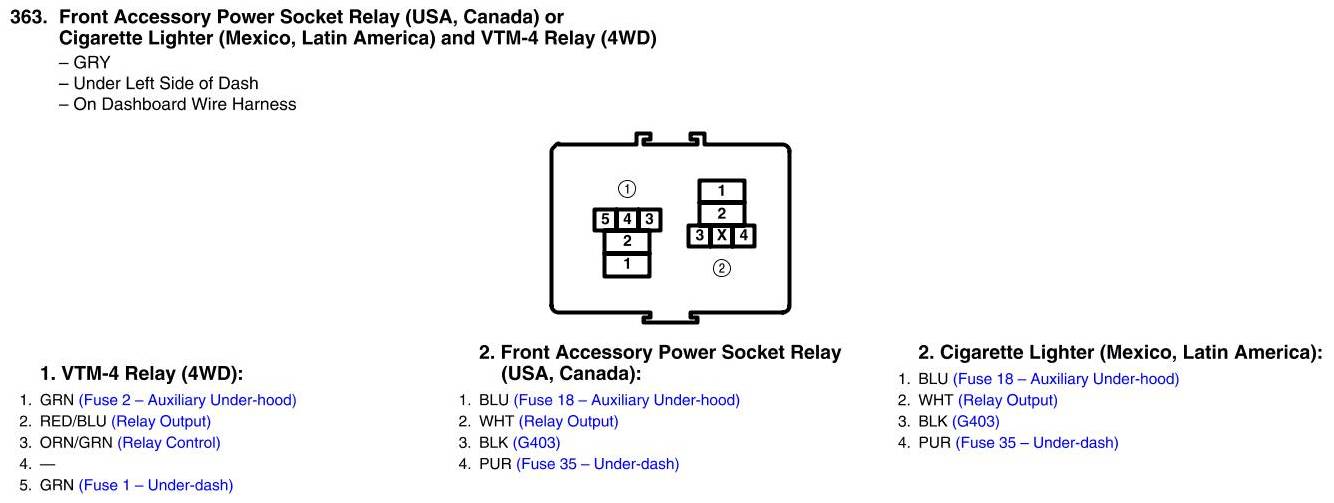 363. Front Accessory Power Socket Relay (USA, Canada) or Cigarette Lighter (Mexico, Latin America) and VTM-4 Relay (4WD)
– GRY
– Under Left Side of Dash
– On Dashboard Wire Harness

①
5 4 3
2
1

1
2
3 X 4
②

1. VTM-4 Relay (4WD):
1. GRN (Fuse 2 – Auxiliary Under-hood)
2. RED/BLU (Relay Output)
3. ORN/GRN (Relay Control)
4. —
5. GRN (Fuse 1 – Under-dash)

2. Front Accessory Power Socket Relay (USA, Canada):
1. BLU (Fuse 18 – Auxiliary Under-hood)
2. WHT (Relay Output)
3. BLK (G403)
4. PUR (Fuse 35 – Under-dash)

2. Cigarette Lighter (Mexico, Latin America):
1. BLU (Fuse 18 – Auxiliary Under-hood)
2. WHT (Relay Output)
3. BLK (G403)
4. PUR (Fuse 35 – Under-dash)