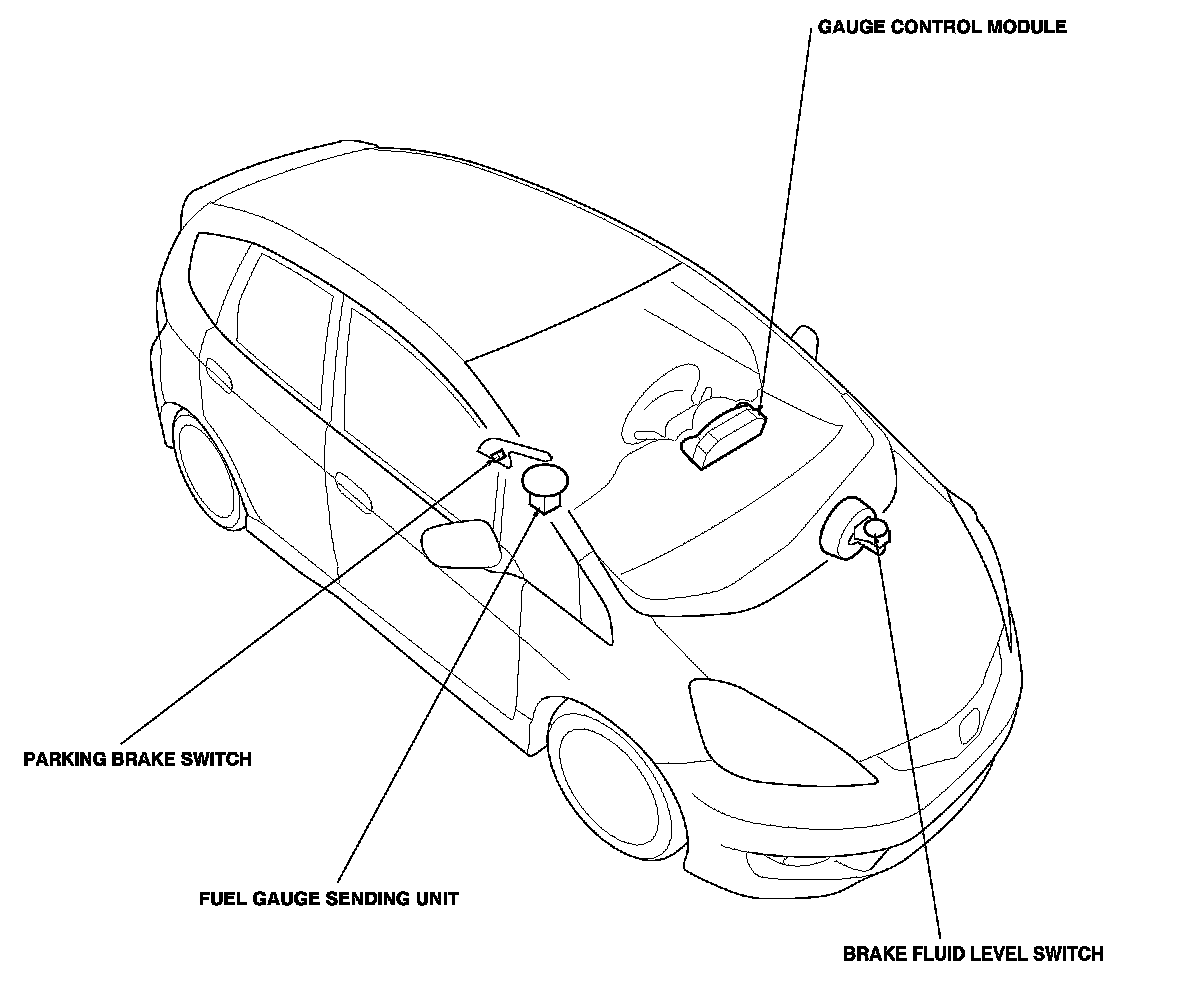 GAUGE CONTROL MODULE

PARKING BRAKE SWITCH

FUEL GAUGE SENDING UNIT

BRAKE FLUID LEVEL SWITCH