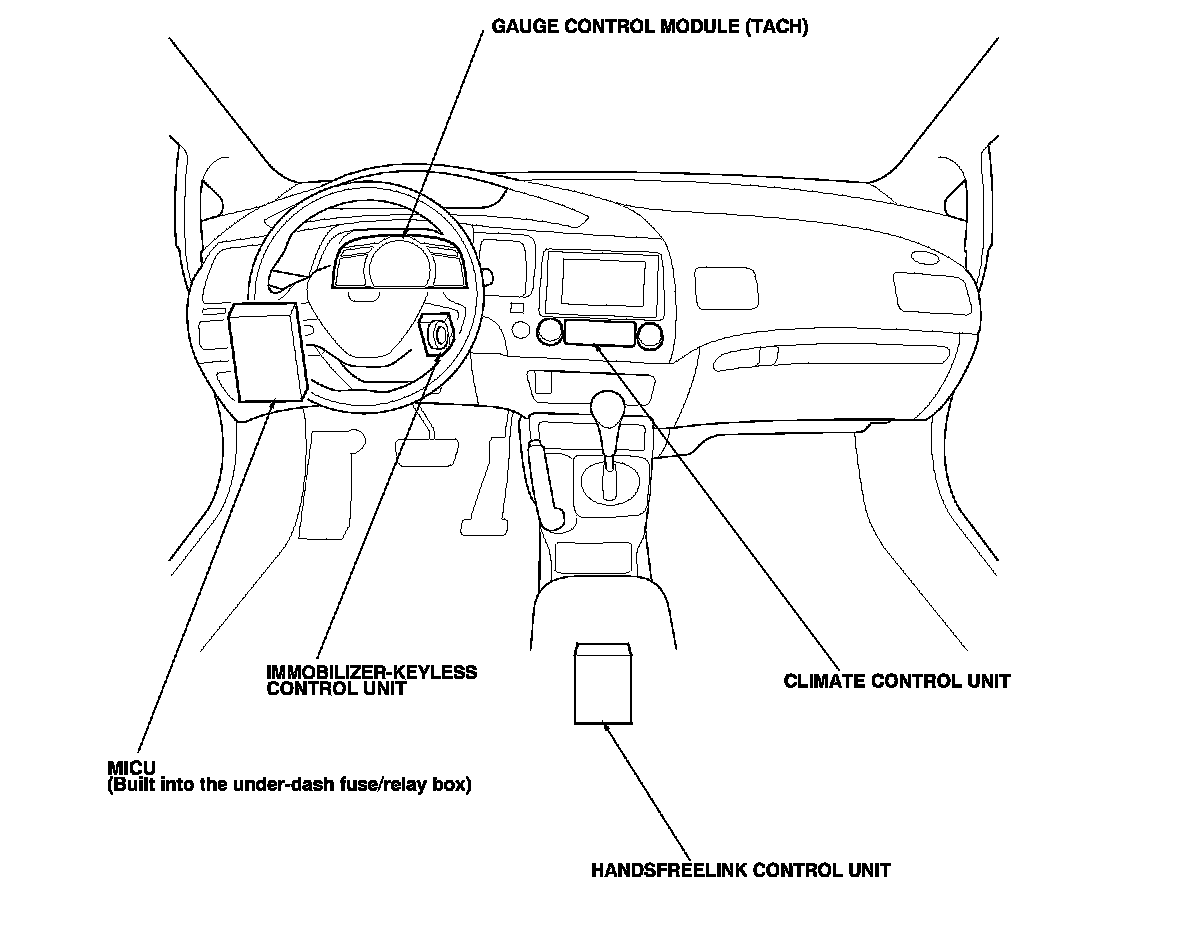 GAUGE CONTROL MODULE (TACH)

IMMOBILIZER-KEYLESS CONTROL UNIT

CLIMATE CONTROL UNIT

MICU
(Built into the under-dash fuse/relay box)

HANDSFREELINK CONTROL UNIT