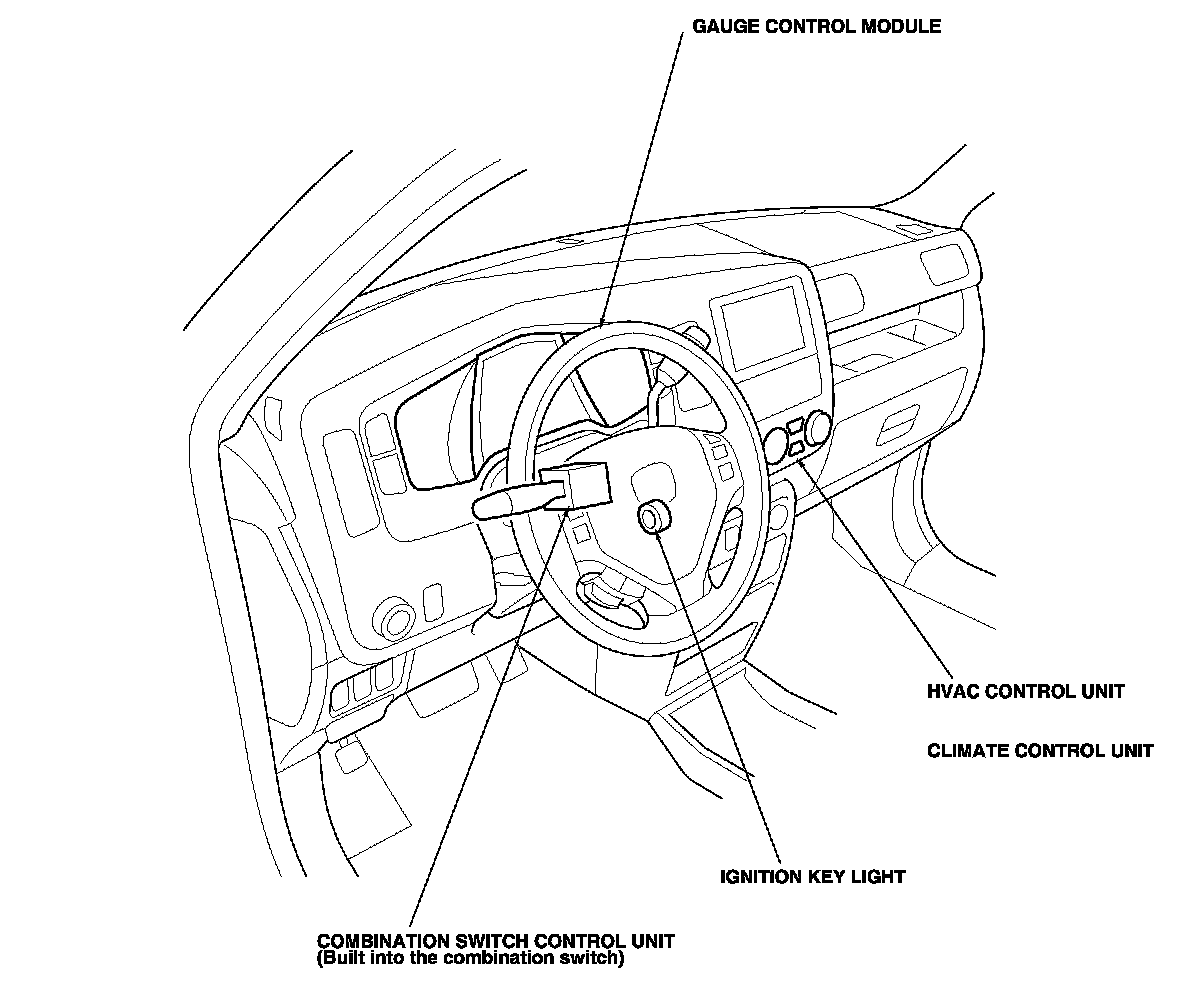 GAUGE CONTROL MODULE

HVAC CONTROL UNIT

CLIMATE CONTROL UNIT

IGNITION KEY LIGHT

COMBINATION SWITCH CONTROL UNIT
(Built into the combination switch)