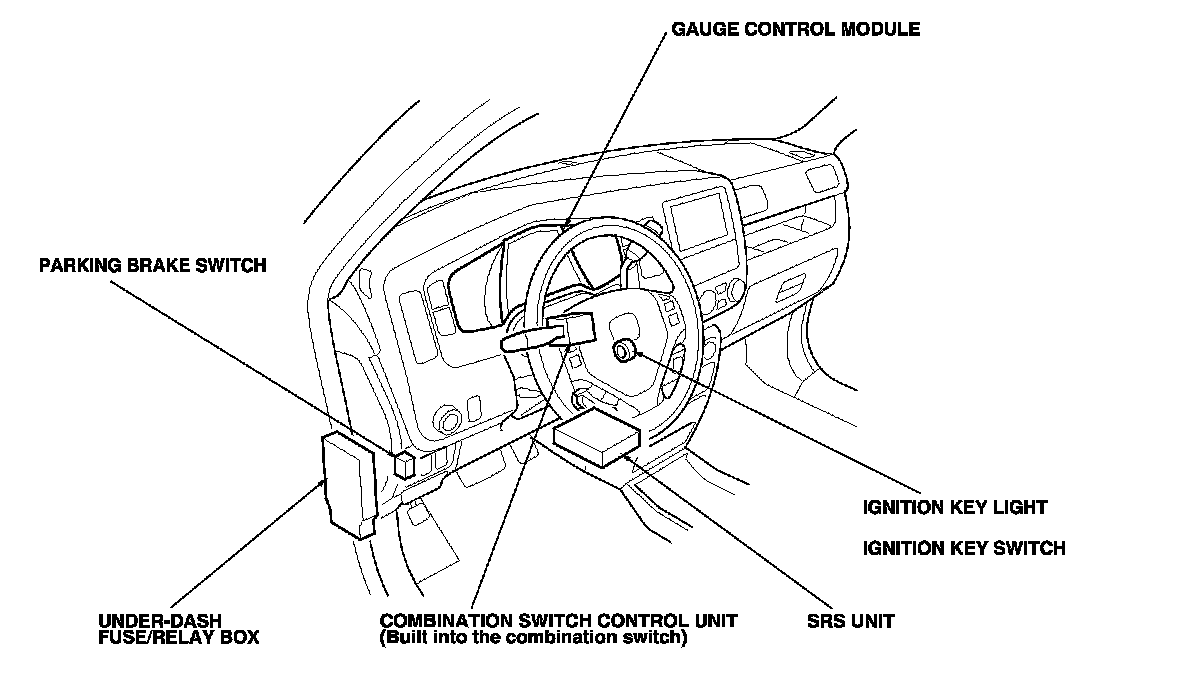 GAUGE CONTROL MODULE

PARKING BRAKE SWITCH

IGNITION KEY LIGHT

IGNITION KEY SWITCH

UNDER-DASH FUSE/RELAY BOX

COMBINATION SWITCH CONTROL UNIT
(Built into the combination switch)

SRS UNIT