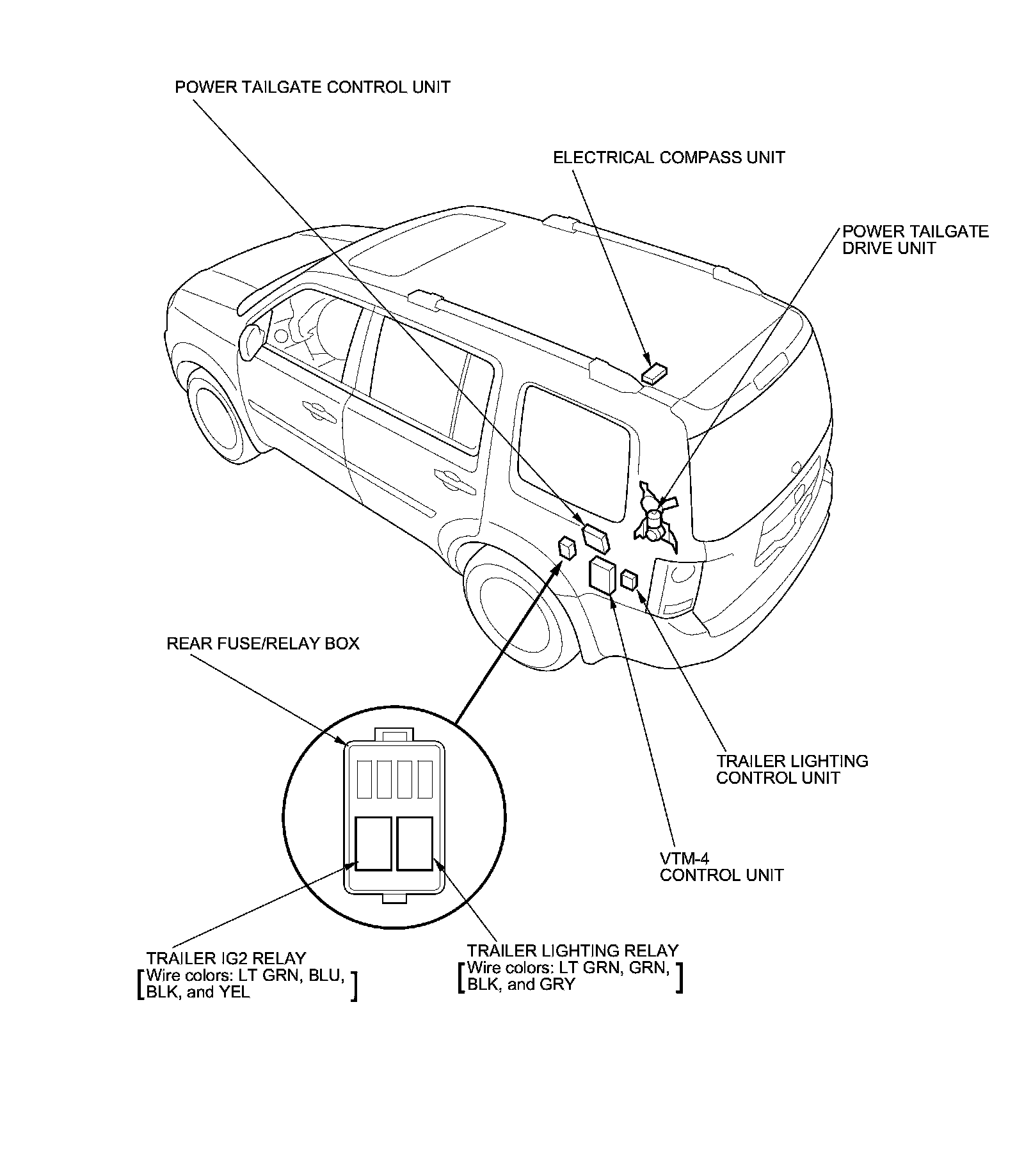 POWER TAILGATE CONTROL UNIT

ELECTRICAL COMPASS UNIT

POWER TAILGATE DRIVE UNIT

REAR FUSE/RELAY BOX

TRAILER LIGHTING CONTROL UNIT

VTM-4 CONTROL UNIT

TRAILER IG2 RELAY
[Wire colors: LT GRN, BLU, BLK, and YEL]

TRAILER LIGHTING RELAY
[Wire colors: LT GRN, GRN, BLK, and GRY]