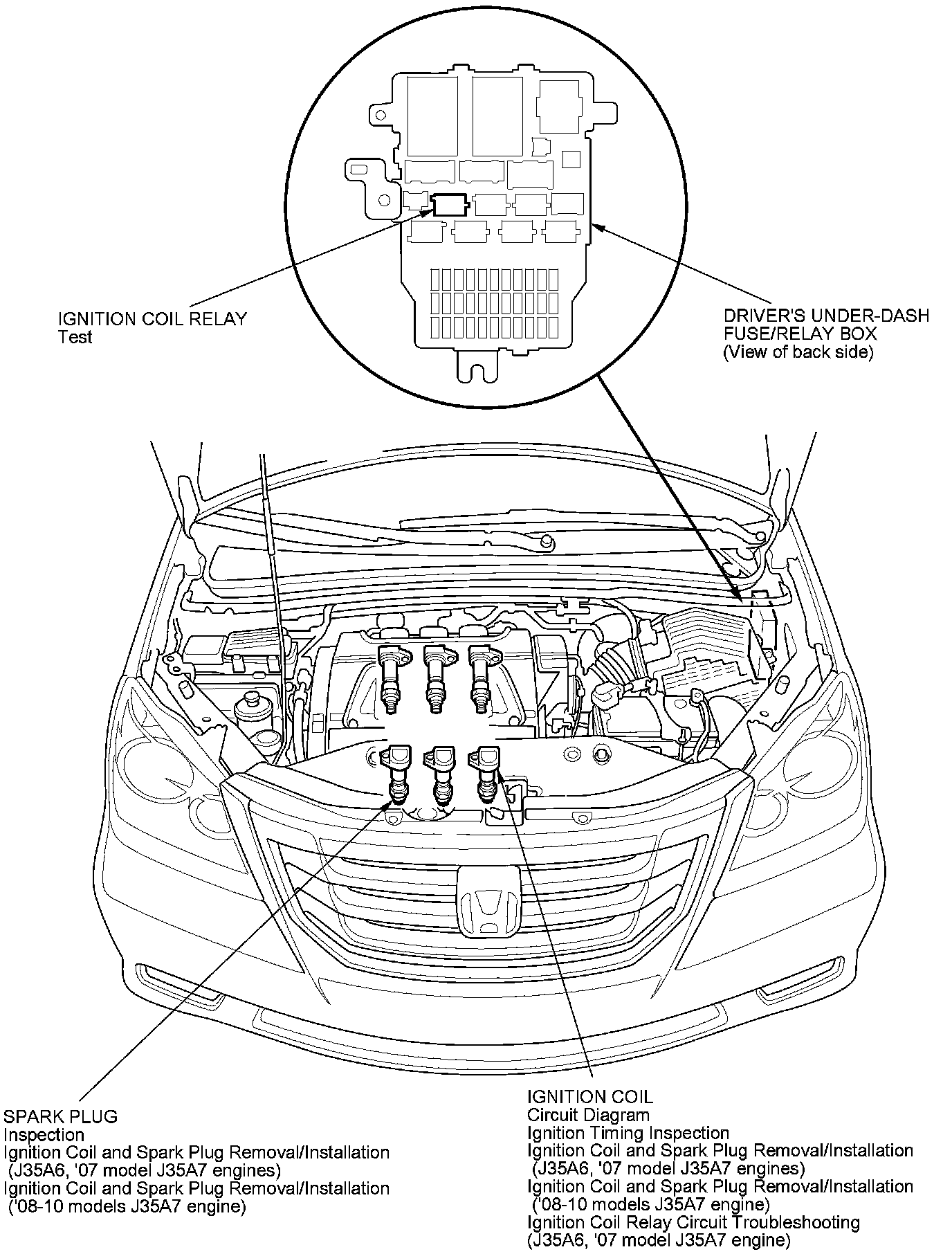 IGNITION COIL RELAY
Test

DRIVER'S UNDER-DASH
FUSE/RELAY BOX
(View of back side)

SPARK PLUG
Inspection
Ignition Coil and Spark Plug Removal/Installation
(J35A6, '07 model J35A7 engines)
Ignition Coil and Spark Plug Removal/Installation
('08-10 models J35A7 engine)

IGNITION COIL
Circuit Diagram
Ignition Timing Inspection
Ignition Coil and Spark Plug Removal/Installation
(J35A6, '07 model J35A7 engines)
Ignition Coil and Spark Plug Removal/Installation
('08-10 models J35A7 engine)
Ignition Coil Relay Circuit Troubleshooting
(J35A6, '07 model J35A7 engine)