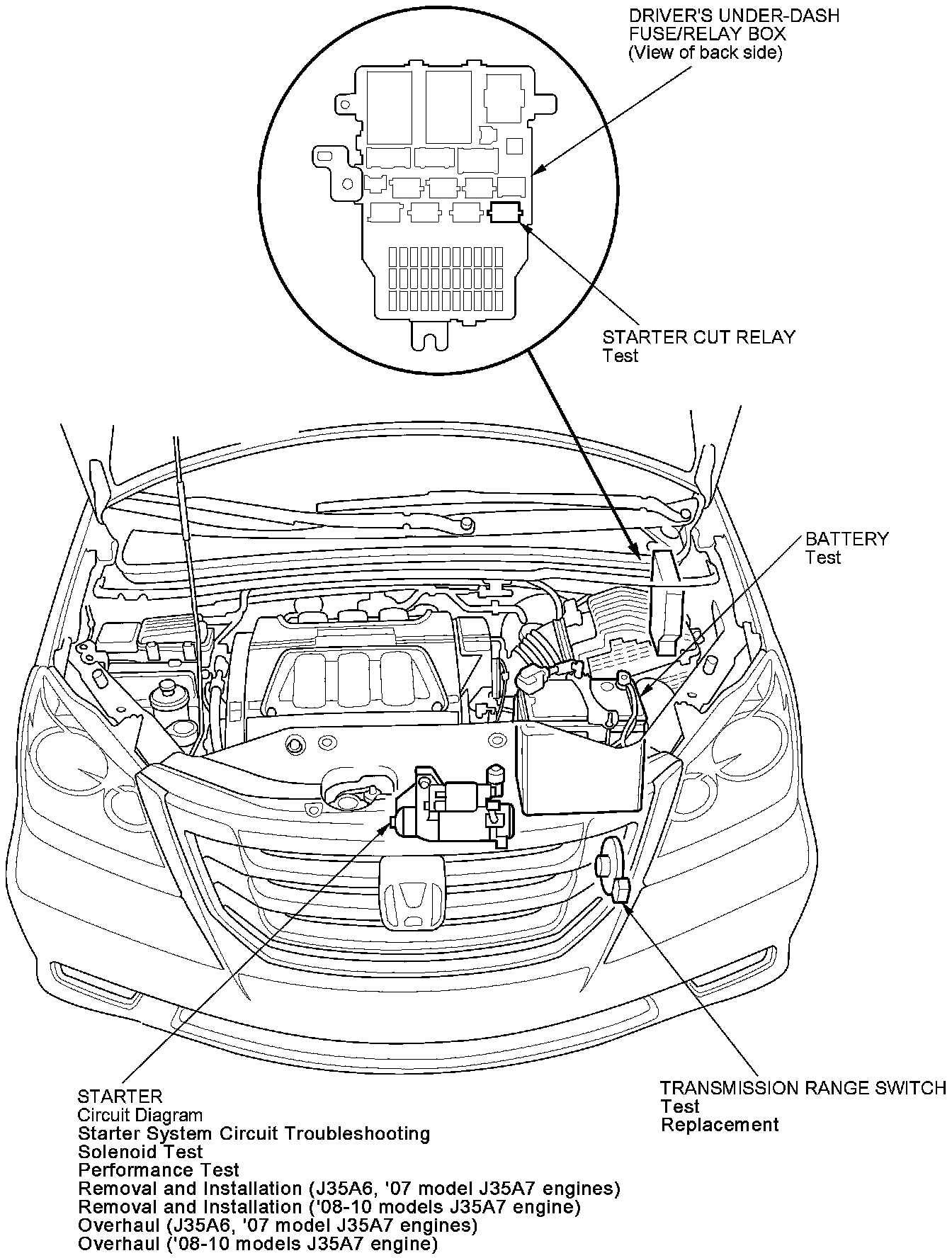 DRIVER'S UNDER-DASH
FUSE/RELAY BOX
(View of back side)

STARTER CUT RELAY
Test

BATTERY
Test

STARTER
Circuit Diagram
Starter System Circuit Troubleshooting
Solenoid Test
Performance Test
Removal and Installation (J35A6, '07 model J35A7 engines)
Removal and Installation ('08-10 models J35A7 engine)
Overhaul (J35A6, '07 model J35A7 engines)
Overhaul ('08-10 models J35A7 engine)

TRANSMISSION RANGE SWITCH
Test
Replacement