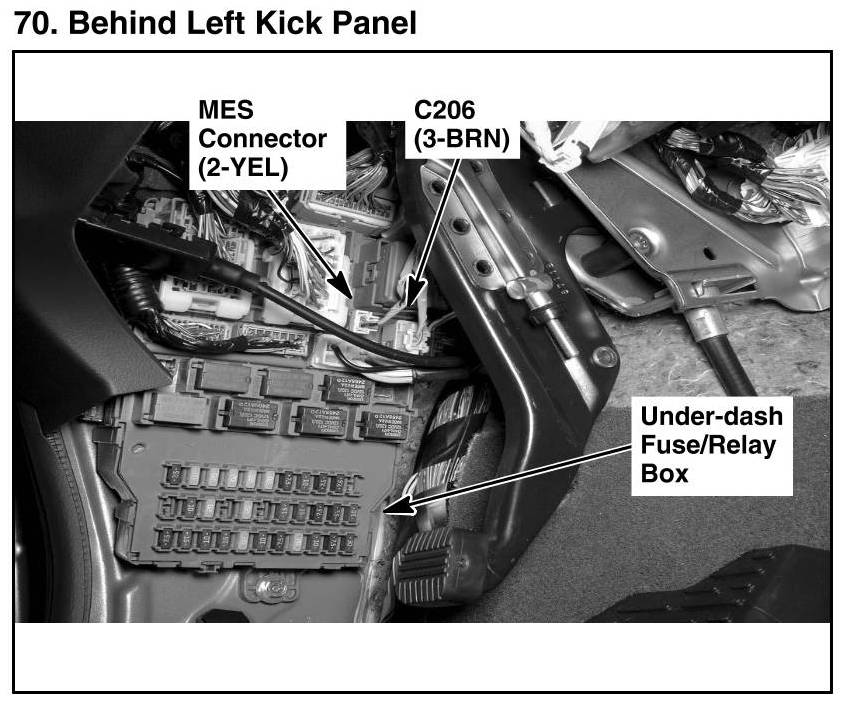 70. Behind Left Kick Panel

MES Connector (2-YEL)

C206 (3-BRN)

Under-dash Fuse/Relay Box