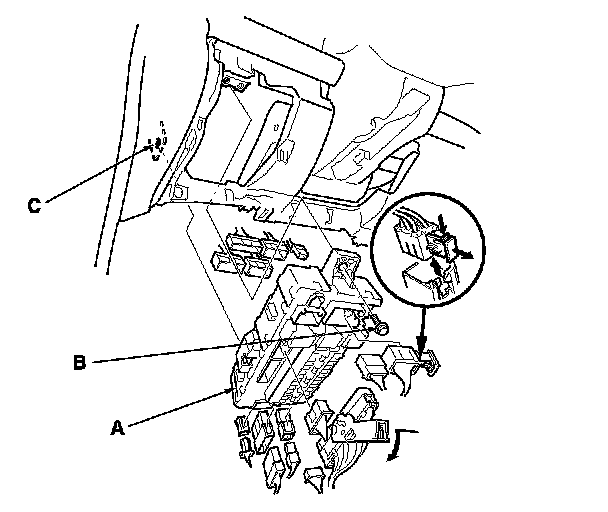 C

B

A