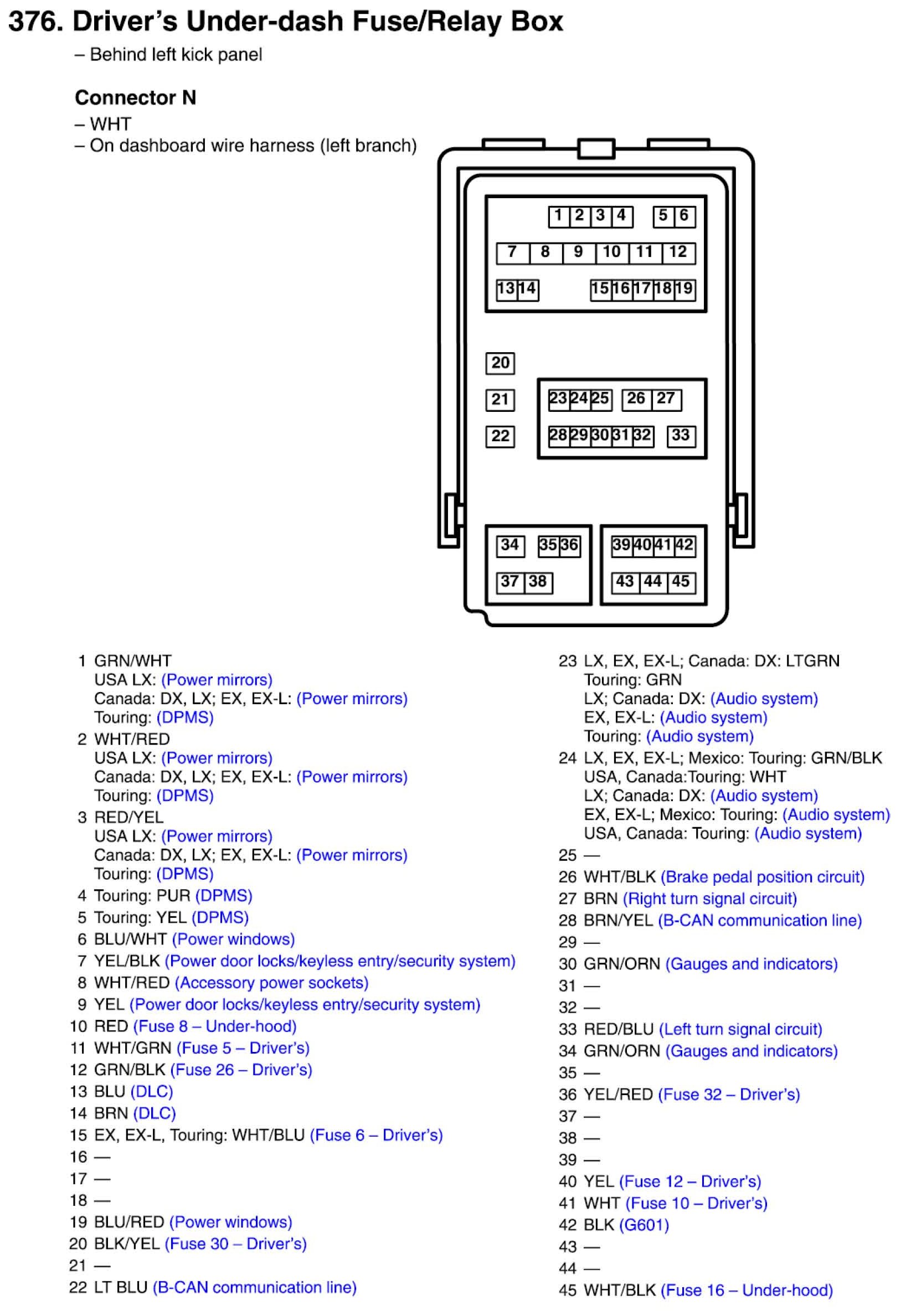 376. Driver's Under-dash Fuse/Relay Box
– Behind left kick panel

Connector N
– WHT
– On dashboard wire harness (left branch)

1 2 3 4 5 6
7 8 9 10 11 12
13 14 15 16 17 18 19
20
21
22
23 24 25 26 27
28 29 30 31 32 33
34 35 36
37 38
39 40 41 42
43 44 45

1 GRN/WHT
USA LX: (Power mirrors)
Canada: DX, LX; EX, EX-L: (Power mirrors)
Touring: (DPMS)
2 WHT/RED
USA LX: (Power mirrors)
Canada: DX, LX; EX, EX-L: (Power mirrors)
Touring: (DPMS)
3 RED/YEL
USA LX: (Power mirrors)
Canada: DX, LX; EX, EX-L: (Power mirrors)
Touring: (DPMS)
4 Touring: PUR (DPMS)
5 Touring: YEL (DPMS)
6 BLU/WHT (Power windows)
7 YEL/BLK (Power door locks/keyless entry/security system)
8 WHT/RED (Accessory power sockets)
9 YEL (Power door locks/keyless entry/security system)
10 RED (Fuse 8 – Under-hood)
11 WHT/GRN (Fuse 5 – Driver's)
12 GRN/BLK (Fuse 26 – Driver's)
13 BLU (DLC)
14 BRN (DLC)
15 EX, EX-L, Touring: WHT/BLU (Fuse 6 – Driver's)
16 —
17 —
18 —
19 BLU/RED (Power windows)
20 BLK/YEL (Fuse 30 – Driver's)
21 —
22 LT BLU (B-CAN communication line)

23 LX, EX, EX-L; Canada: DX: LTGRN
Touring: GRN
LX; Canada: DX: (Audio system)
EX, EX-L: (Audio system)
Touring: (Audio system)
24 LX, EX, EX-L; Mexico: Touring: GRN/BLK
USA, Canada:Touring: WHT
LX; Canada: DX: (Audio system)
EX, EX-L; Mexico: Touring: (Audio system)
USA, Canada: Touring: (Audio system)
25 —
26 WHT/BLK (Brake pedal position circuit)
27 BRN (Right turn signal circuit)
28 BRN/YEL (B-CAN communication line)
29 —
30 GRN/ORN (Gauges and indicators)
31 —
32 —
33 RED/BLU (Left turn signal circuit)
34 GRN/ORN (Gauges and indicators)
35 —
36 YEL/RED (Fuse 32 – Driver's)
37 —
38 —
39 —
40 YEL (Fuse 12 – Driver's)
41 WHT (Fuse 10 – Driver's)
42 BLK (G601)
43 —
44 —
45 WHT/BLK (Fuse 16 – Under-hood)