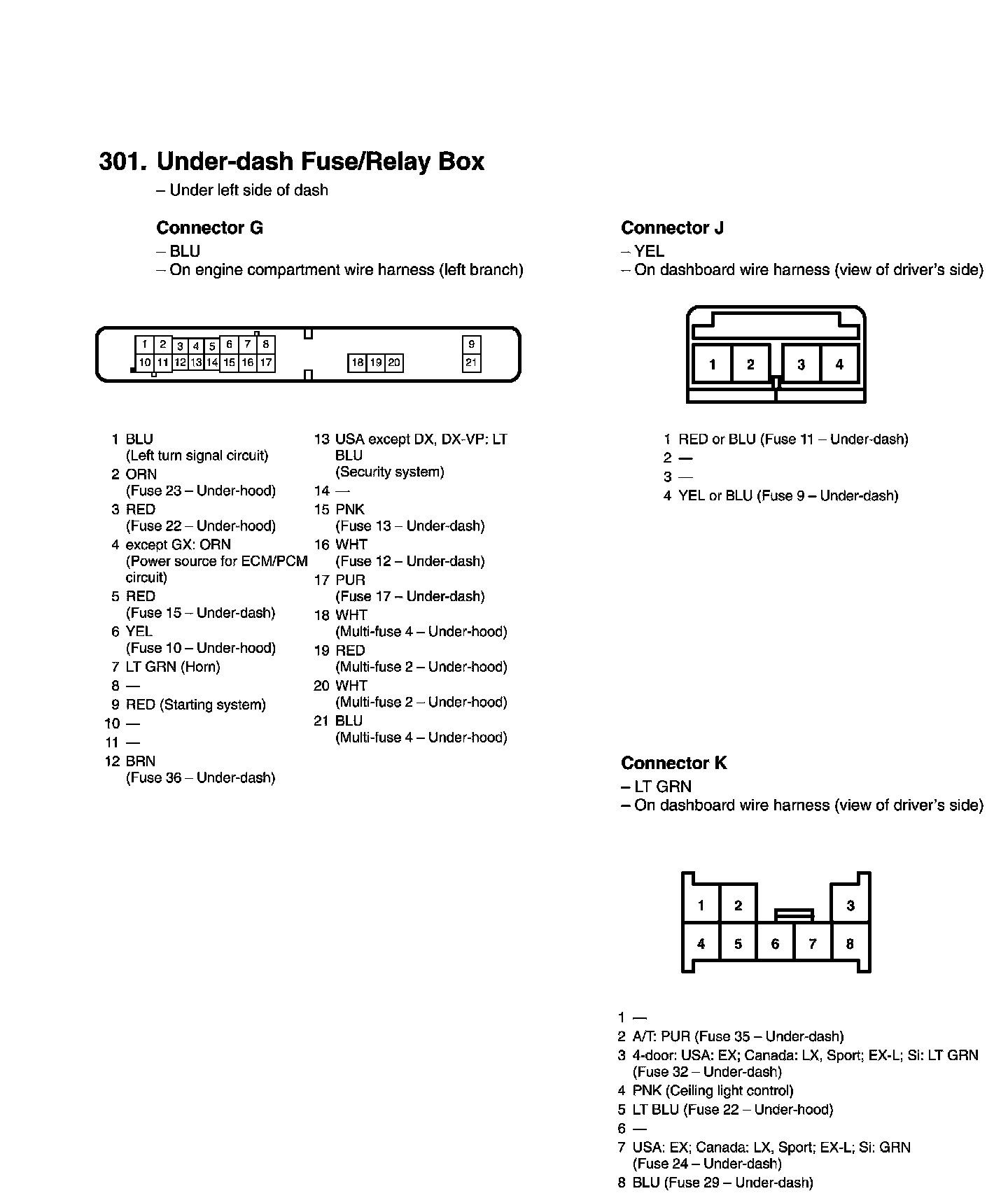 301. Under-dash Fuse/Relay Box
– Under left side of dash

Connector G
– BLU
– On engine compartment wire harness (left branch)

1 2 3 4 5 6 7 8 9
10 11 12 13 14 15 16 17 18 19 20 21

1 BLU
(Left turn signal circuit)
2 ORN
(Fuse 23 – Under-hood)
3 RED
(Fuse 22 – Under-hood)
4 except GX: ORN
(Power source for ECM/PCM circuit)
5 RED
(Fuse 15 – Under-dash)
6 YEL
(Fuse 10 – Under-hood)
7 LT GRN (Horn)
8 —
9 RED (Starting system)
10 —
11 —
12 BRN
(Fuse 36 – Under-dash)

13 USA except DX, DX-VP: LT BLU
(Security system)
14 —
15 PNK
(Fuse 13 – Under-dash)
16 WHT
(Fuse 12 – Under-dash)
17 PUR
(Fuse 17 – Under-dash)
18 WHT
(Multi-fuse 4 – Under-hood)
19 RED
(Multi-fuse 2 – Under-hood)
20 WHT
(Multi-fuse 2 – Under-hood)
21 BLU
(Multi-fuse 4 – Under-hood)

Connector J
– YEL
– On dashboard wire harness (view of driver's side)

1 2 3 4

1 RED or BLU (Fuse 11 – Under-dash)
2 —
3 —
4 YEL or BLU (Fuse 9 – Under-dash)

Connector K
– LT GRN
– On dashboard wire harness (view of driver's side)

1 2 3
4 5 6 7 8

1 —
2 A/T: PUR (Fuse 35 – Under-dash)
3 4-door: USA: EX; Canada: LX, Sport; EX-L; Si: LT GRN (Fuse 32 – Under-dash)
4 PNK (Ceiling light control)
5 LT BLU (Fuse 22 – Under-hood)
6 —
7 USA: EX; Canada: LX, Sport; EX-L; Si: GRN (Fuse 24 – Under-dash)
8 BLU (Fuse 29 – Under-dash)