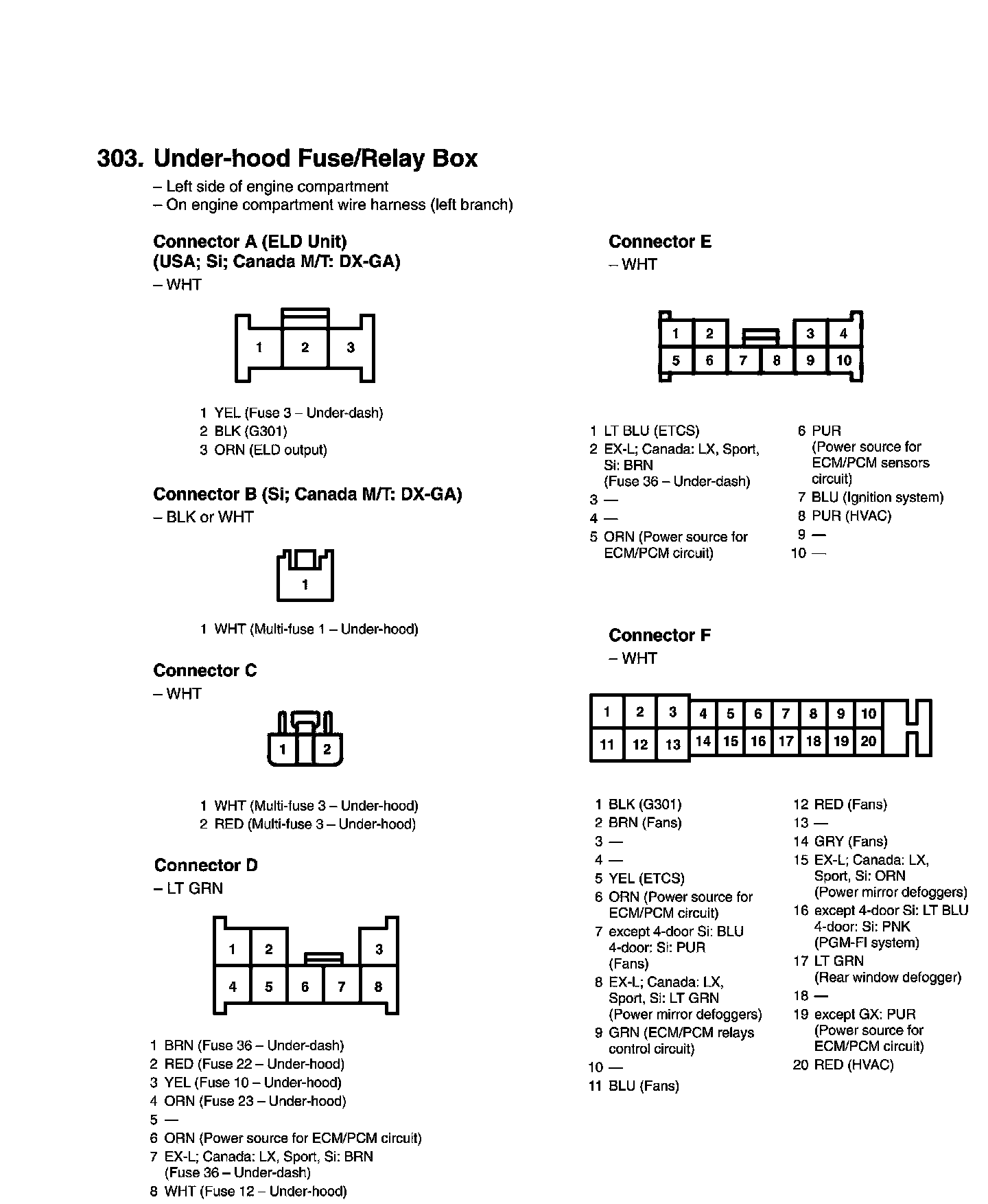 303. Under-hood Fuse/Relay Box
– Left side of engine compartment
– On engine compartment wire harness (left branch)

Connector A (ELD Unit)
(USA; Si; Canada M/T: DX-GA)
– WHT

1 2 3

1 YEL (Fuse 3 – Under-dash)
2 BLK (G301)
3 ORN (ELD output)

Connector B (Si; Canada M/T: DX-GA)
– BLK or WHT

1

1 WHT (Multi-fuse 1 – Under-hood)

Connector C
– WHT

1 2

1 WHT (Multi-fuse 3 – Under-hood)
2 RED (Multi-fuse 3 – Under-hood)

Connector D
– LT GRN

1 2 3
4 5 6 7 8

1 BRN (Fuse 36 – Under-dash)
2 RED (Fuse 22 – Under-hood)
3 YEL (Fuse 10 – Under-hood)
4 ORN (Fuse 23 – Under-hood)
5 —
6 ORN (Power source for ECM/PCM circuit)
7 EX-L; Canada: LX, Sport, Si: BRN (Fuse 36 – Under-dash)
8 WHT (Fuse 12 – Under-hood)

Connector E
– WHT

1 2 3 4
5 6 7 8 9 10

1 LT BLU (ETCS)
2 EX-L; Canada: LX, Sport, Si: BRN (Fuse 36 – Under-dash)
3 —
4 —
5 ORN (Power source for ECM/PCM circuit)
6 PUR (Power source for ECM/PCM sensors circuit)
7 BLU (Ignition system)
8 PUR (HVAC)
9 —
10 —

Connector F
– WHT

1 2 3 4 5 6 7 8 9 10
11 12 13 14 15 16 17 18 19 20

1 BLK (G301)
2 BRN (Fans)
3 —
4 —
5 YEL (ETCS)
6 ORN (Power source for ECM/PCM circuit)
7 except 4-door Si: BLU 4-door: Si: PUR (Fans)
8 EX-L; Canada: LX, Sport, Si: LT GRN (Power mirror defoggers)
9 GRN (ECM/PCM relays control circuit)
10 —
11 BLU (Fans)
12 RED (Fans)
13 —
14 GRY (Fans)
15 EX-L; Canada: LX, Sport, Si: ORN (Power mirror defoggers)
16 except 4-door Si: LT BLU 4-door: Si: PNK (PGM-FI system)
17 LT GRN (Rear window defogger)
18 —
19 except GX: PUR (Power source for ECM/PCM circuit)
20 RED (HVAC)