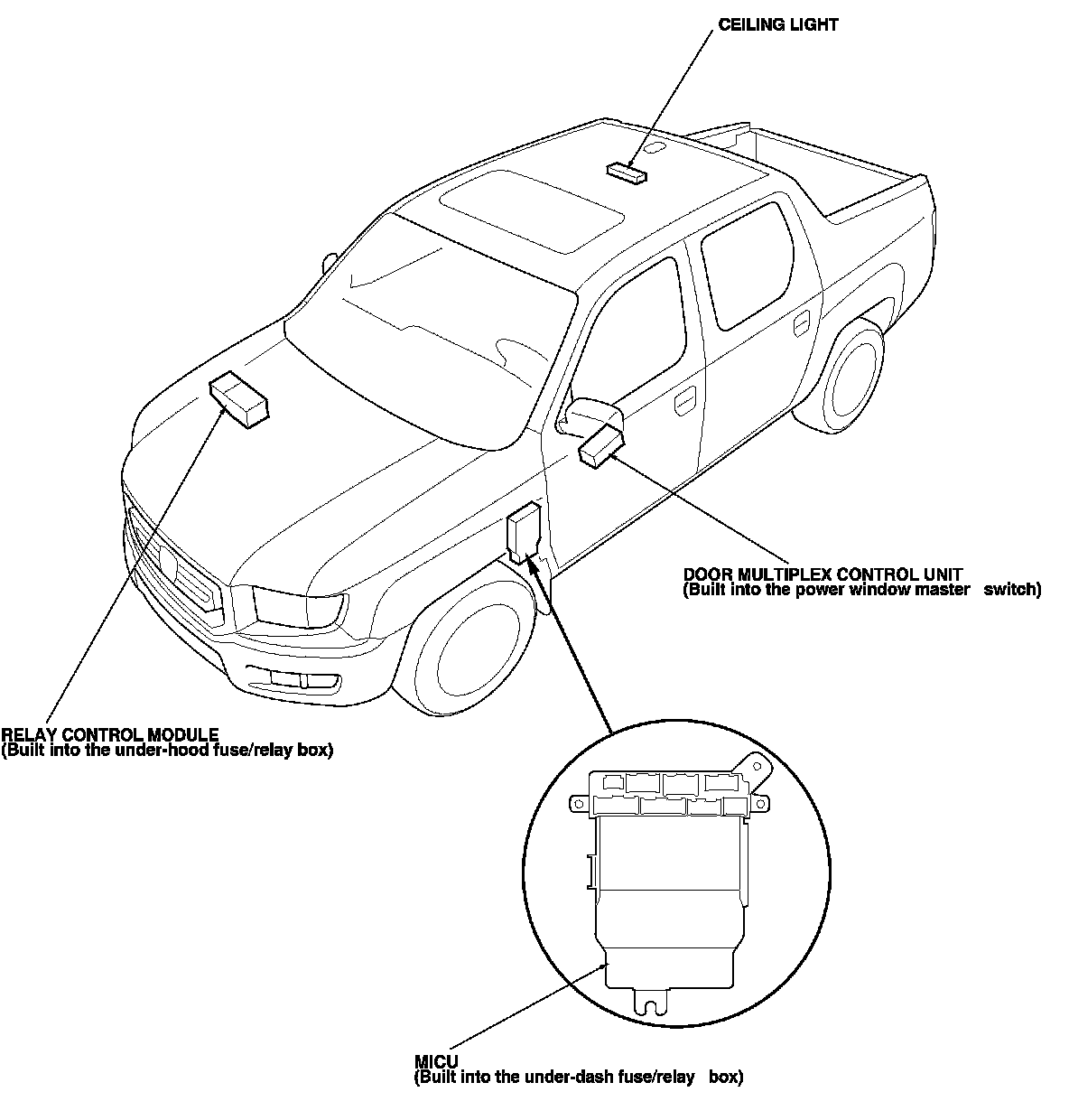 CEILING LIGHT

DOOR MULTIPLEX CONTROL UNIT
(Built into the power window master switch)

RELAY CONTROL MODULE
(Built into the under-hood fuse/relay box)

MICU
(Built into the under-dash fuse/relay box)