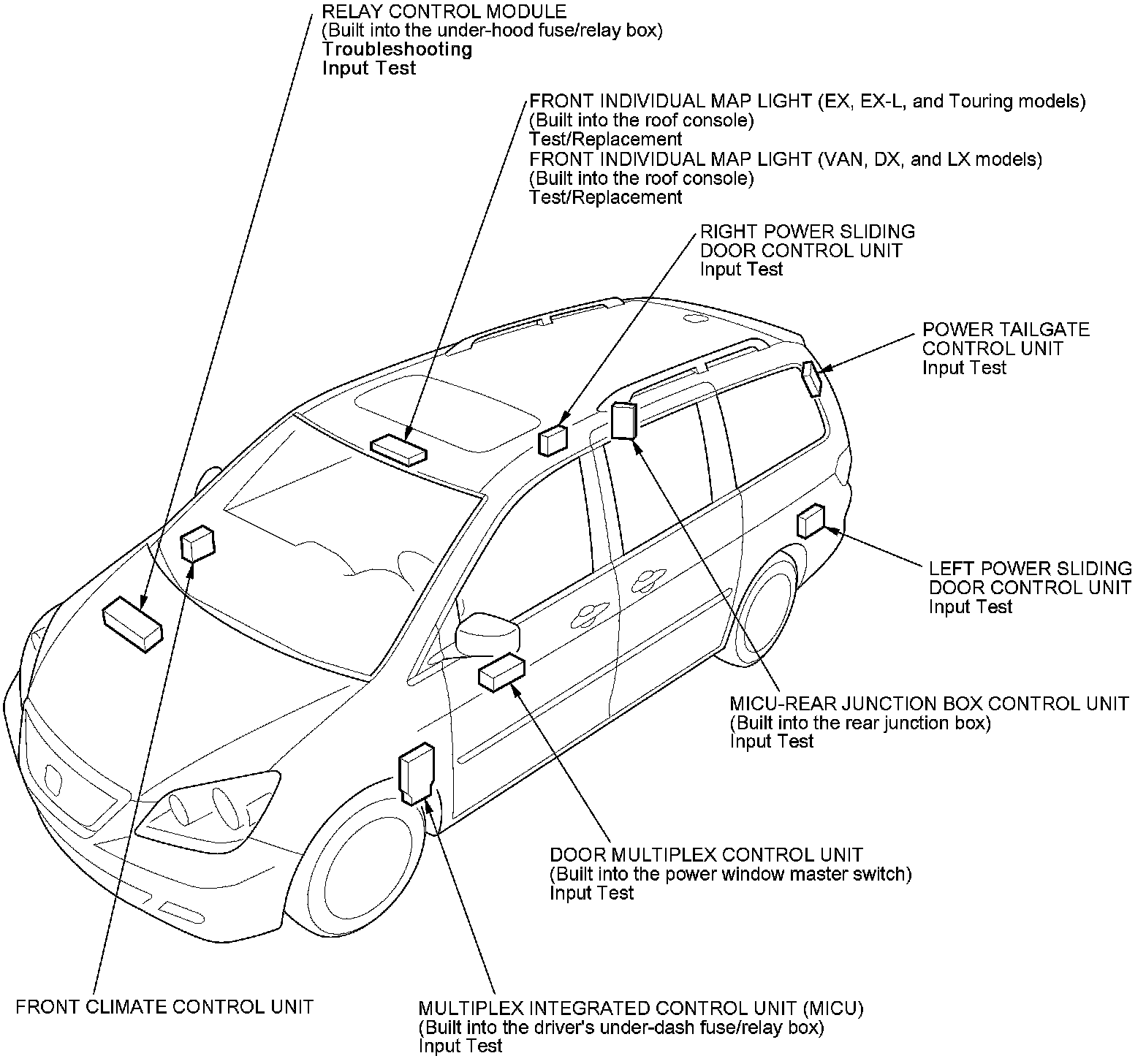 RELAY CONTROL MODULE
(Built into the under-hood fuse/relay box)
Troubleshooting
Input Test

FRONT INDIVIDUAL MAP LIGHT (EX, EX-L, and Touring models)
(Built into the roof console)
Test/Replacement
FRONT INDIVIDUAL MAP LIGHT (VAN, DX, and LX models)
(Built into the roof console)
Test/Replacement

RIGHT POWER SLIDING DOOR CONTROL UNIT
Input Test

POWER TAILGATE CONTROL UNIT
Input Test

LEFT POWER SLIDING DOOR CONTROL UNIT
Input Test

MICU-REAR JUNCTION BOX CONTROL UNIT
(Built into the rear junction box)
Input Test

DOOR MULTIPLEX CONTROL UNIT
(Built into the power window master switch)
Input Test

FRONT CLIMATE CONTROL UNIT

MULTIPLEX INTEGRATED CONTROL UNIT (MICU)
(Built into the driver's under-dash fuse/relay box)
Input Test