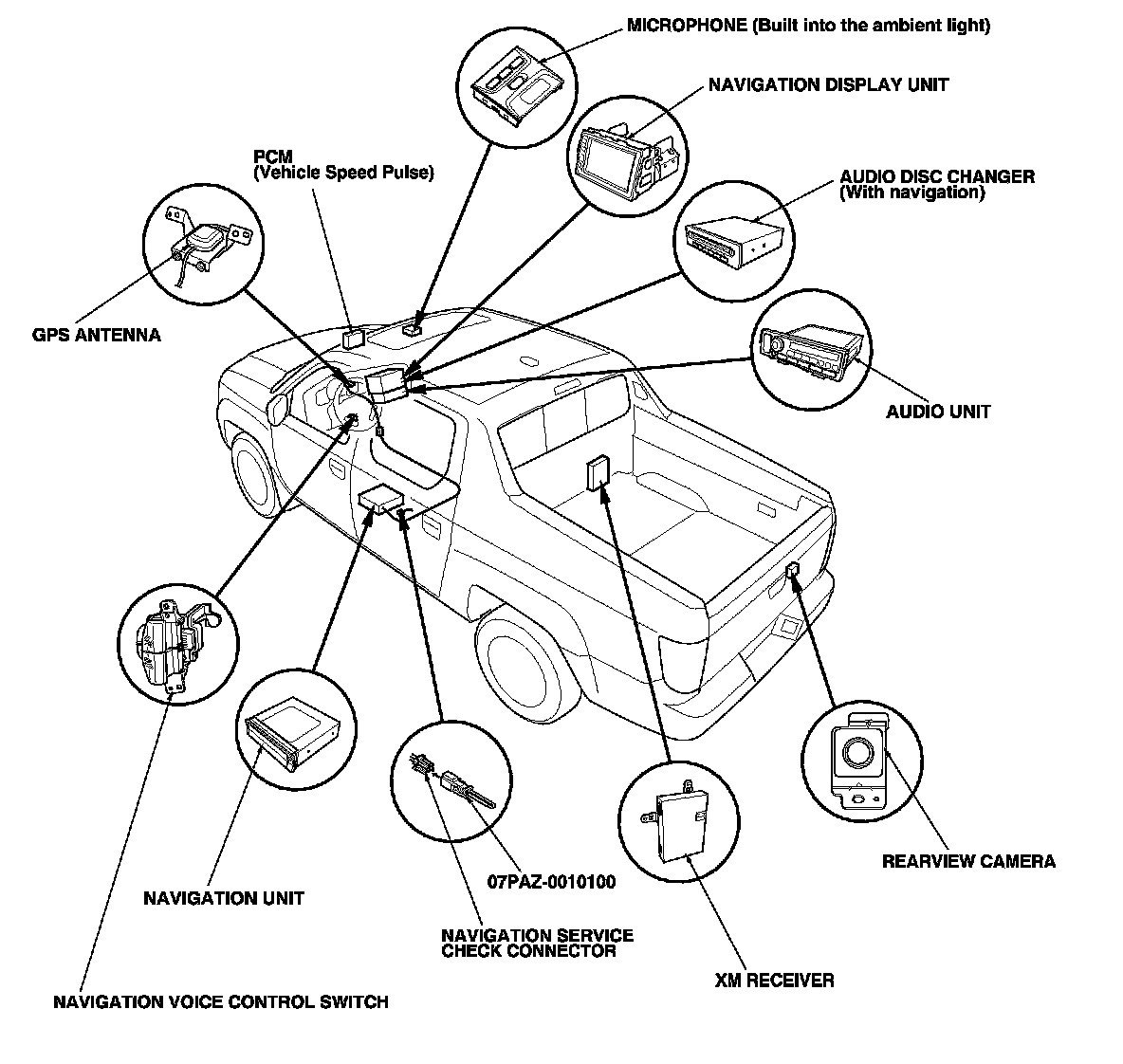 MICROPHONE (Built into the ambient light)

NAVIGATION DISPLAY UNIT

PCM
(Vehicle Speed Pulse)

AUDIO DISC CHANGER
(With navigation)

GPS ANTENNA

AUDIO UNIT

REARVIEW CAMERA

07PAZ-0010100

NAVIGATION UNIT

NAVIGATION SERVICE
CHECK CONNECTOR

XM RECEIVER

NAVIGATION VOICE CONTROL SWITCH