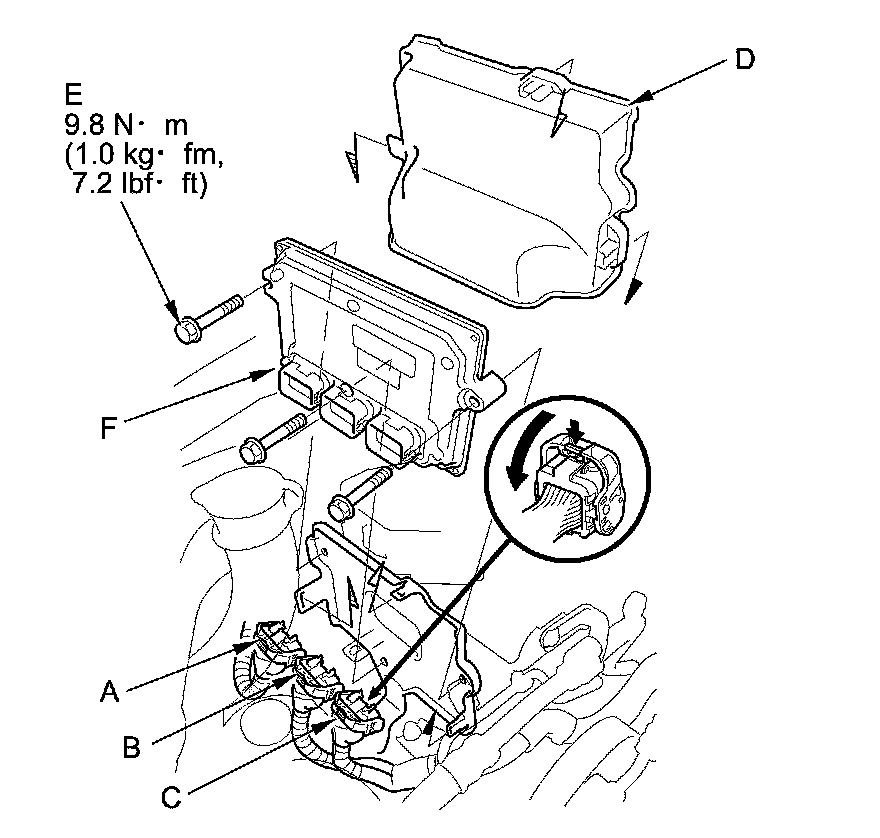 E
9.8 N· m
(1.0 kg· fm,
7.2 lbf· ft)

D

F

A

B

C