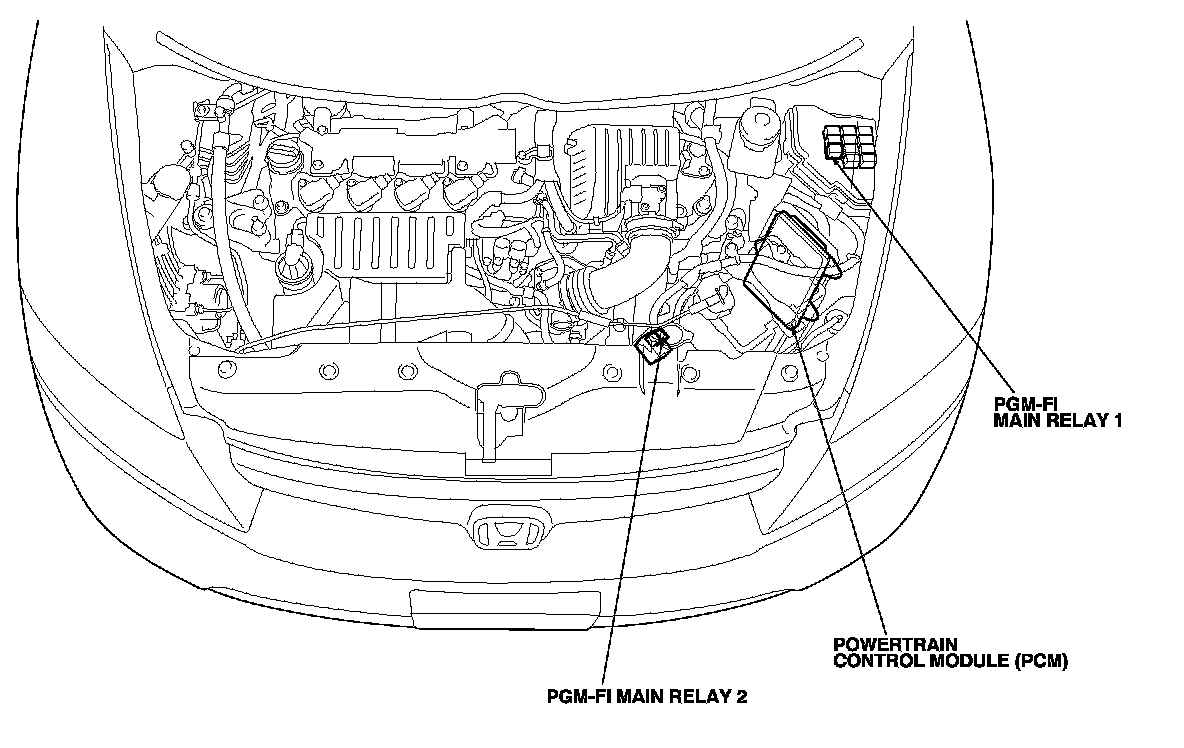 PGM-FI
MAIN RELAY 1

POWERTRAIN
CONTROL MODULE (PCM)

PGM-FI MAIN RELAY 2