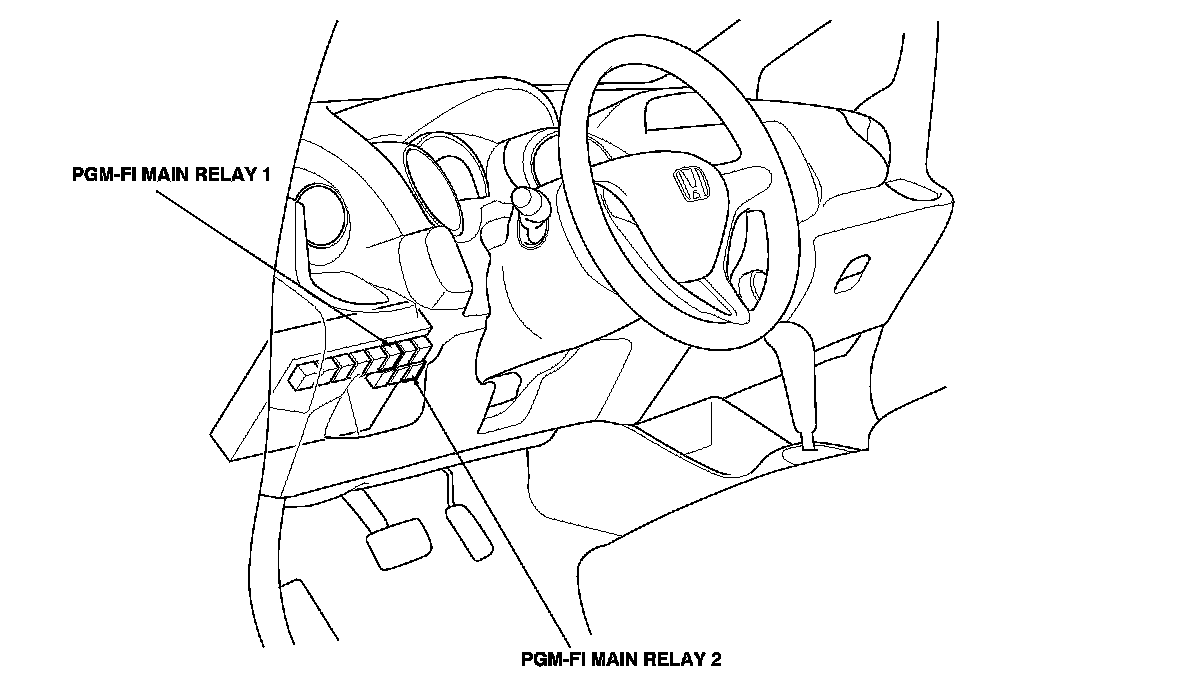 PGM-FI MAIN RELAY 1

PGM-FI MAIN RELAY 2