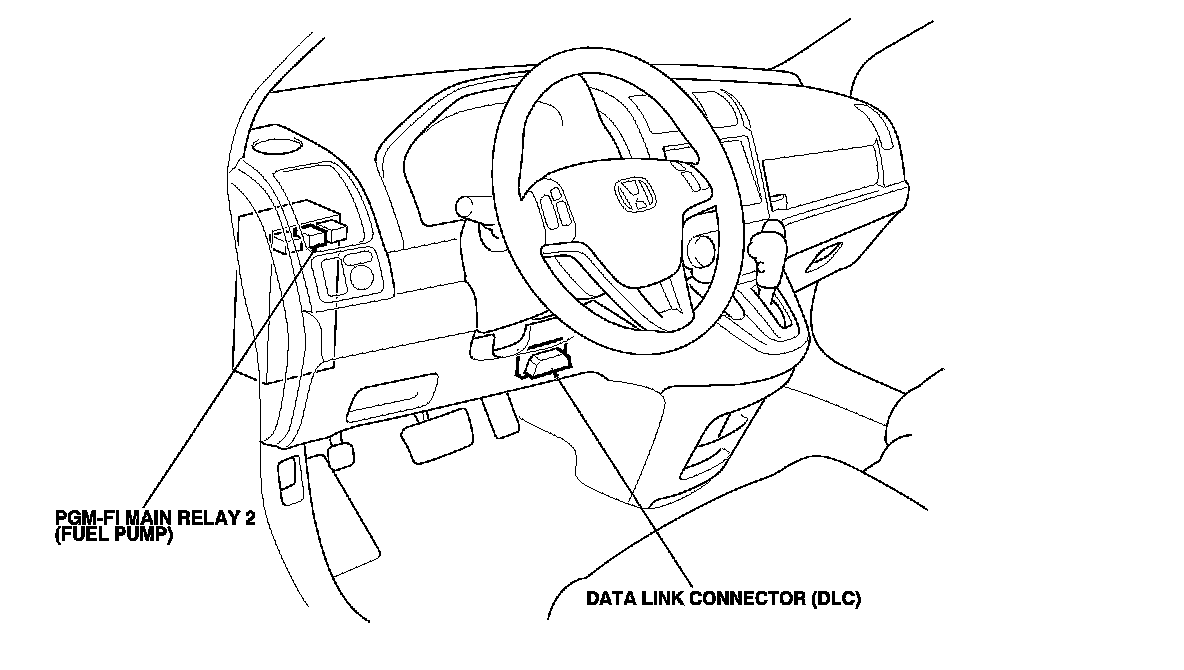 PGM-FI MAIN RELAY 2
(FUEL PUMP)

DATA LINK CONNECTOR (DLC)