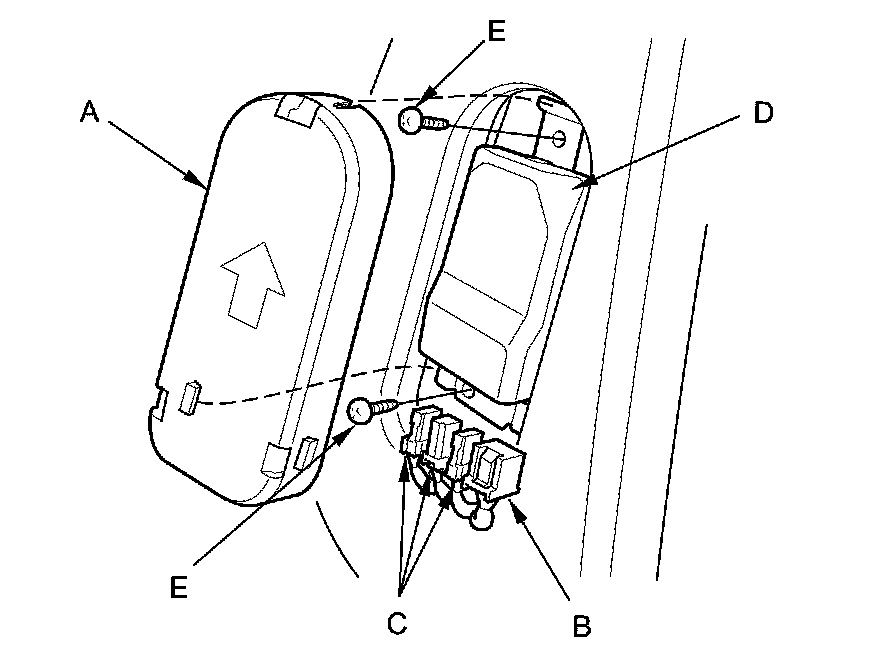 E
A
D
E
C
B