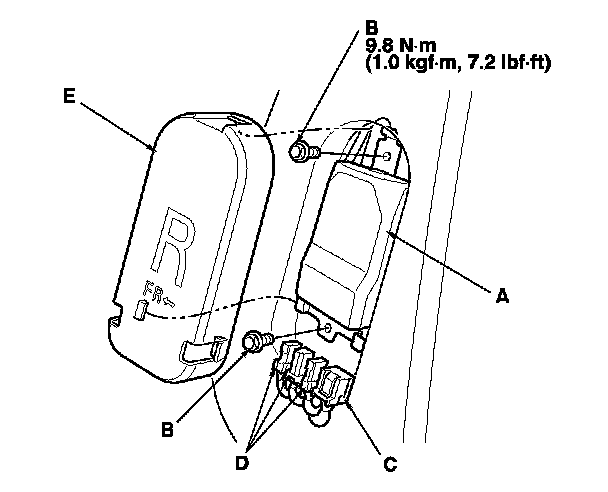 B
9.8 N·m
(1.0 kgf·m, 7.2 lbf·ft)

E

R

FR

A

B

D

C