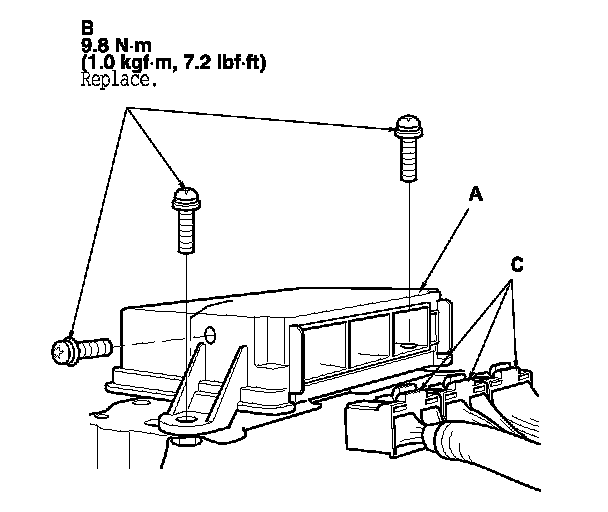 B
9.8 N·m
(1.0 kgf·m, 7.2 lbf·ft)
Replace.

A

C