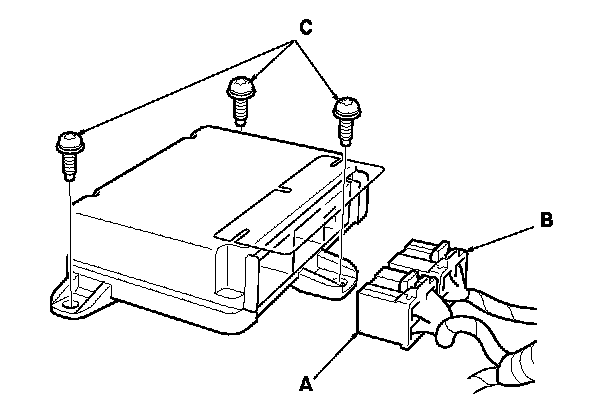 C

B

A