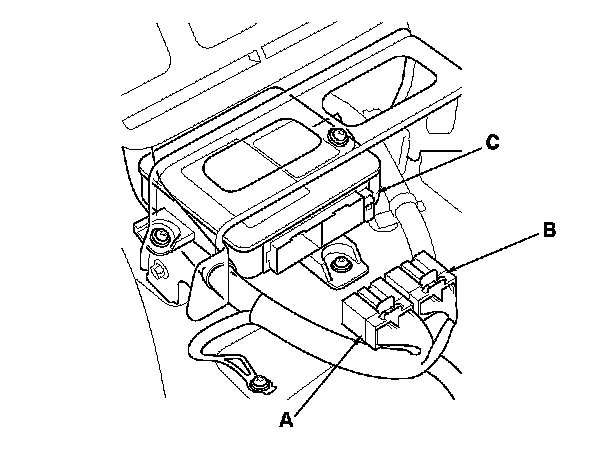 C
B
A