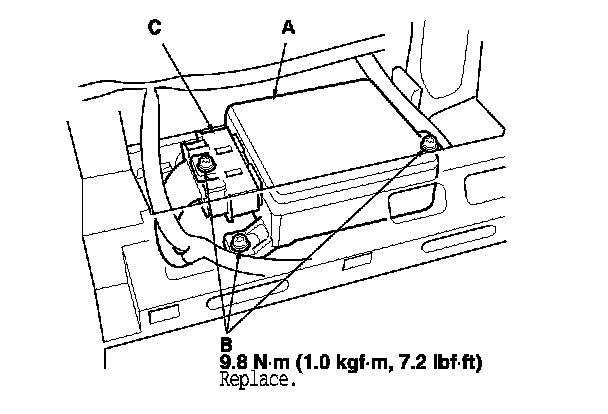 C
A
B
9.8 N·m (1.0 kgf·m, 7.2 lbf·ft)
Replace.