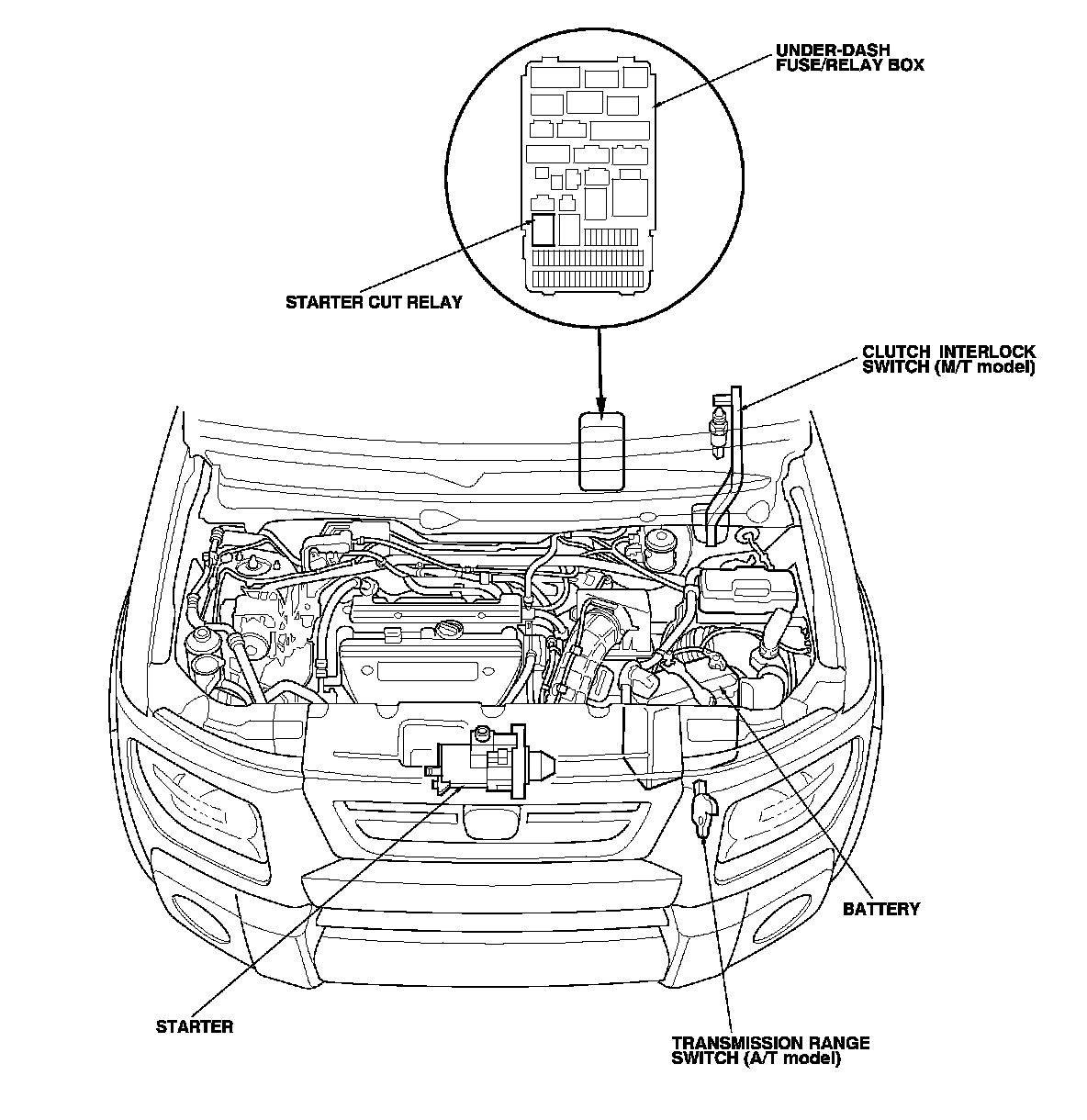 UNDER-DASH FUSE/RELAY BOX

STARTER CUT RELAY

CLUTCH INTERLOCK SWITCH (M/T model)

BATTERY

STARTER

TRANSMISSION RANGE SWITCH (A/T model)