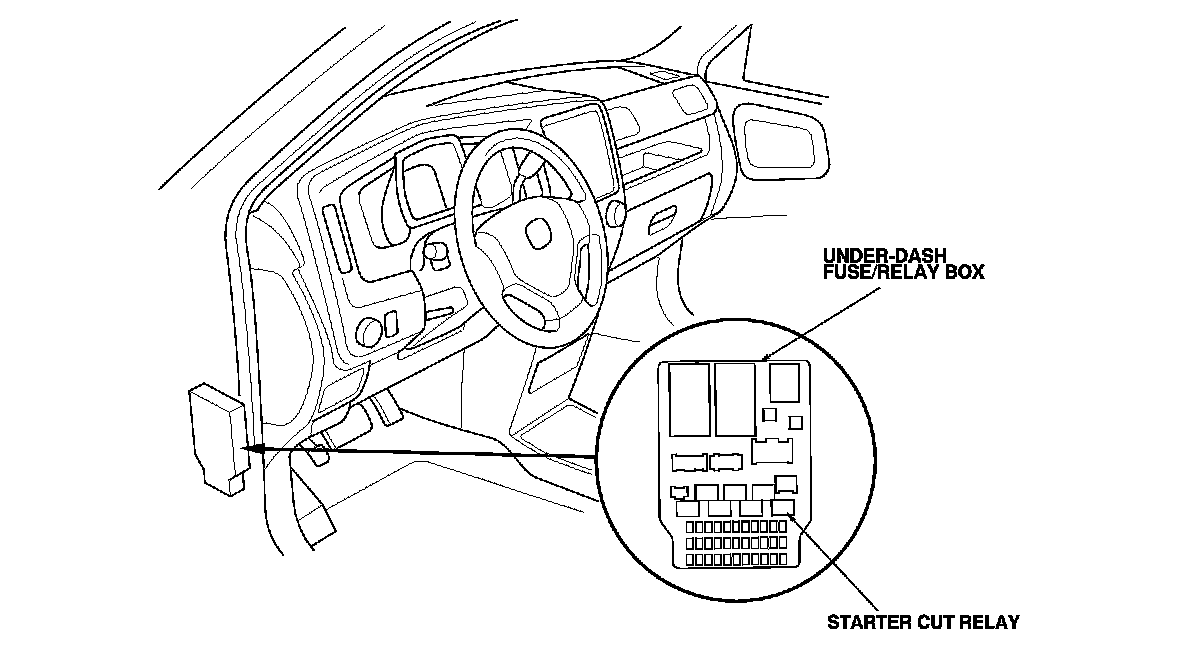 UNDER-DASH FUSE/RELAY BOX

STARTER CUT RELAY